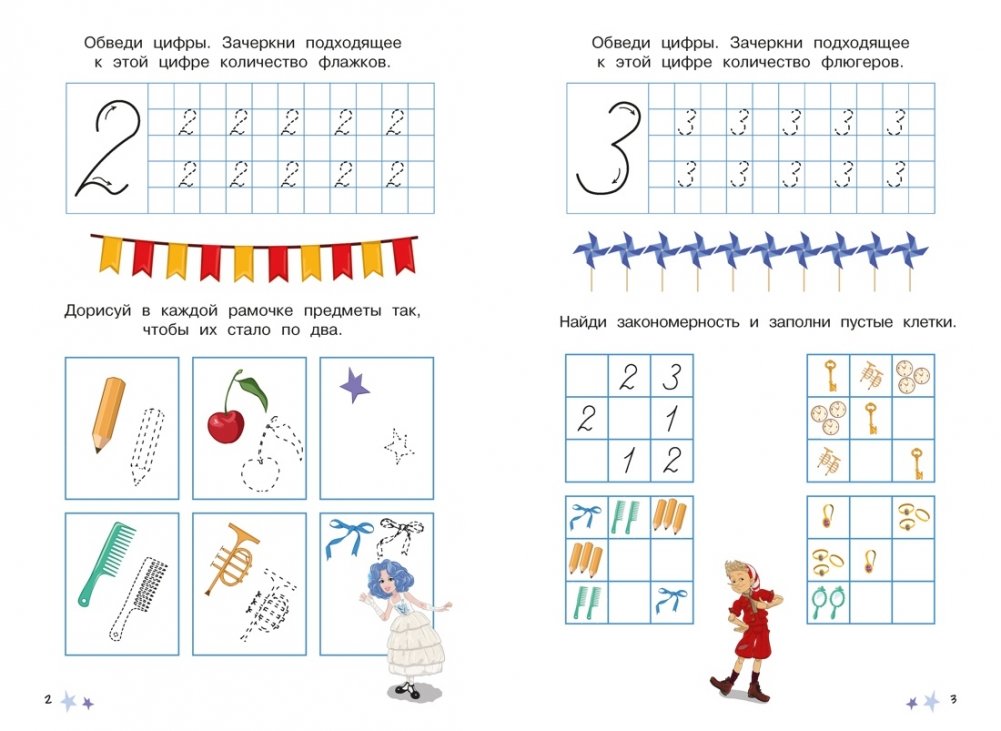 Обведи цифры. Зачеркни подходящее к этой цифре количество флажков.

2 2 2 2 2 2
2 2 2 2 2

Дорисуй в каждой рамочке предметы так, чтобы их стало по два.

2

Обведи цифры. Зачеркни подходящее к этой цифре количество флюгеров.

3 3 3 3 3 3
3 3 3 3 3

Найди закономерность и заполни пустые клетки.

|   | 2 | 3 |
|---|---|---|
| 2 |   | 1 |
|   | 1 | 2 |

3