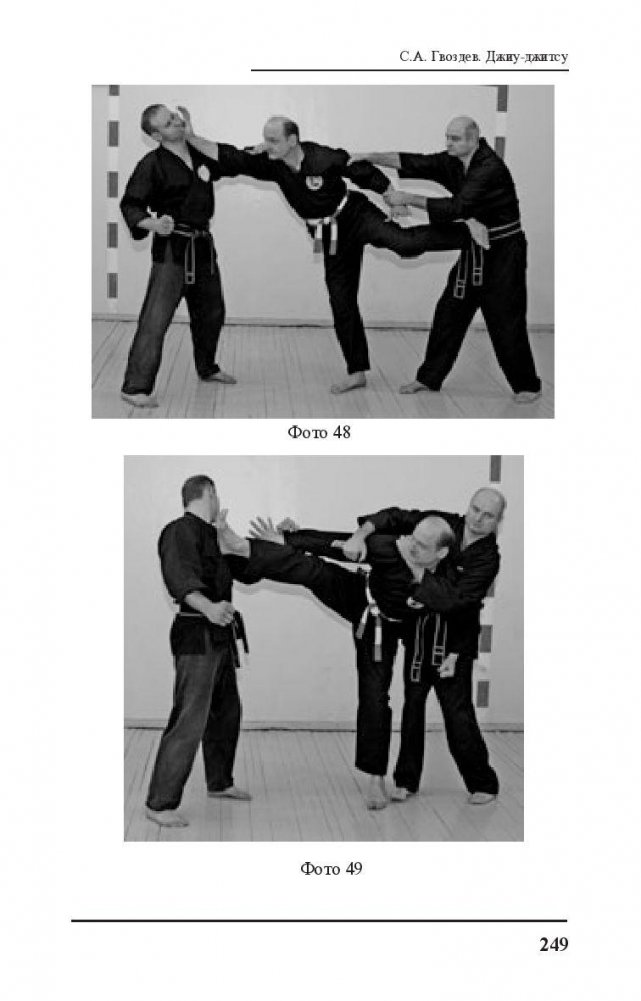 С.А. Гвоздев. Джиу-джитсу

Фото 48

Фото 49

249