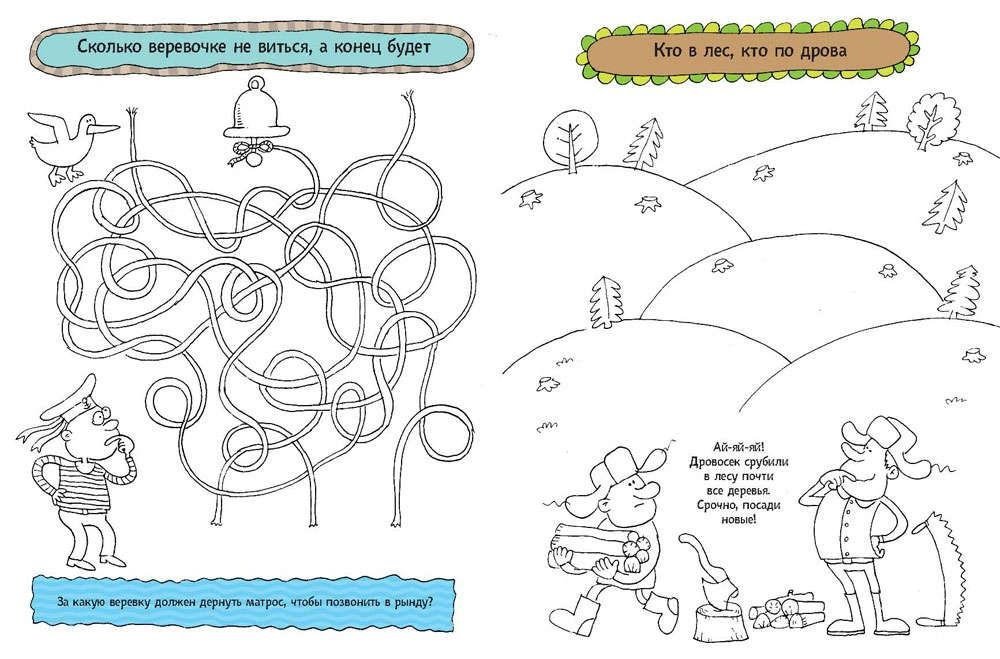 Сколько веревочке не виться, а конец будет

За какую веревку должен дернуть матрос, чтобы позвонить в рынду?

Кто в лес, кто по дрова

Ай-яй-яй! Дровосек срубили в лесу почти все деревья. Срочно, посади новые!