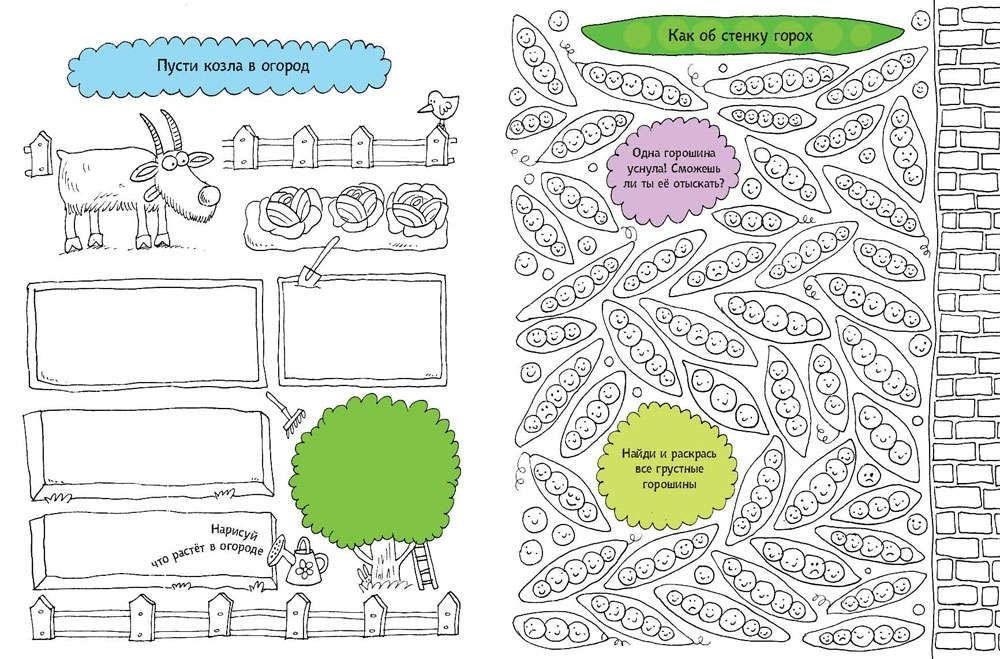 Пусти козла в огород

Нарисуй что растёт в огороде

Как об стенку горох

Одна горошина уснула! Сможешь ли ты её отыскать?

Найди и раскрась все грустные горошины