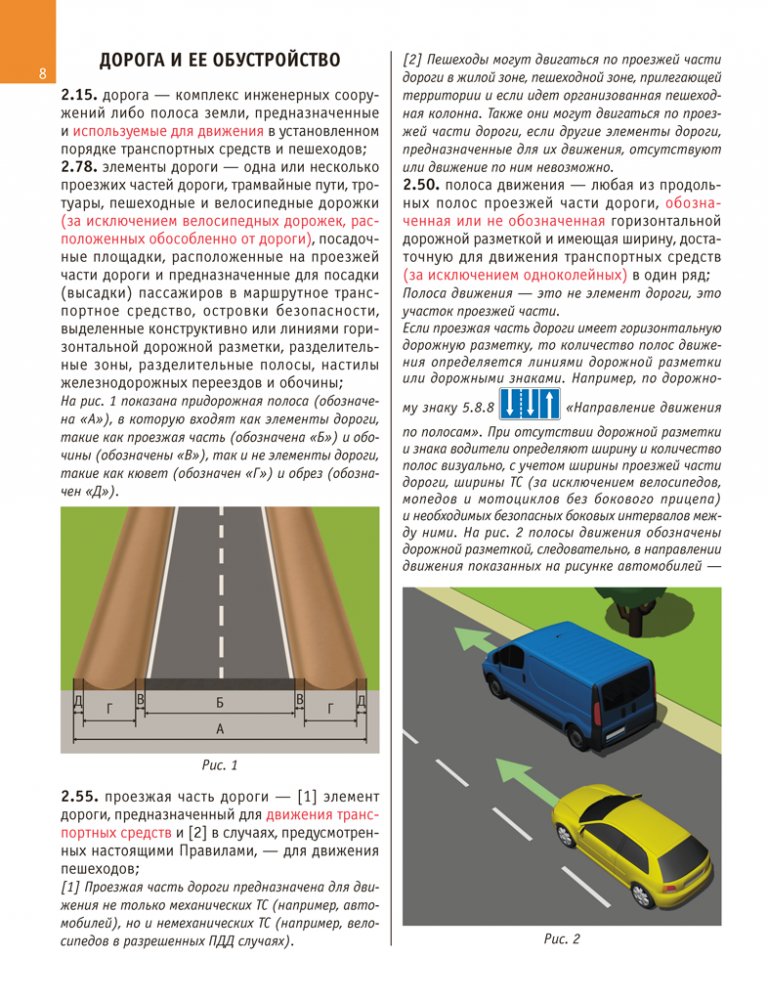 8

ДОРОГА И ЕЕ ОБУСТРОЙСТВО

2.15. дорога — комплекс инженерных сооружений либо полоса земли, предназначенные и используемые для движения в установленном порядке транспортных средств и пешеходов;

2.78. элементы дороги — одна или несколько проезжих частей дороги, трамвайные пути, тротуары, пешеходные и велосипедные дорожки (за исключением велосипедных дорожек, расположенных обособленно от дороги), посадочные площадки, расположенные на проезжей части дороги и предназначенные для посадки (высадки) пассажиров в маршрутное транспортное средство, островки безопасности, выделенные конструктивно или линиями горизонтальной дорожной разметки, разделительные зоны, разделительные полосы, настилы железнодорожных переездов и обочины;

На рис. 1 показана придорожная полоса (обозначена «А»), в которую входят как элементы дороги, такие как проезжая часть (обозначена «Б») и обочины (обозначены «В»), так и не элементы дороги, такие как кювет (обозначен «Г») и обрез (обозначен «Д»).

Д Г В Б В Г Д
А

Рис. 1

2.55. проезжая часть дороги — [1] элемент дороги, предназначенный для движения транспортных средств и [2] в случаях, предусмотренных настоящими Правилами, — для движения пешеходов;

[1] Проезжая часть дороги предназначена для движения не только механических ТС (например, автомобилей), но и немеханических ТС (например, велосипедов в разрешенных ПДД случаях).

[2] Пешеходы могут двигаться по проезжей части дороги в жилой зоне, пешеходной зоне, прилегающей территории и если идет организованная пешеходная колонна. Также они могут двигаться по проезжей части дороги, если другие элементы дороги, предназначенные для их движения, отсутствуют или движение по ним невозможно.

2.50. полоса движения — любая из продольных полос проезжей части дороги, обозначенная или не обозначенная горизонтальной дорожной разметкой и имеющая ширину, достаточную для движения транспортных средств (за исключением одноколейных) в один ряд;

Полоса движения — это не элемент дороги, это участок проезжей части.

Если проезжая часть дороги имеет горизонтальную дорожную разметку, то количество полос движения определяется линиями дорожной разметки или дорожными знаками. Например, по дорожному знаку 5.8.8 «Направление движения по полосам». При отсутствии дорожной разметки и знака водители определяют ширину и количество полос визуально, с учетом ширины проезжей части дороги, ширины ТС (за исключением велосипедов, мопедов и мотоциклов без бокового прицепа) и необходимых безопасных боковых интервалов между ними. На рис. 2 полосы движения обозначены дорожной разметкой, следовательно, в направлении движения показанных на рисунке автомобилей —

Рис. 2