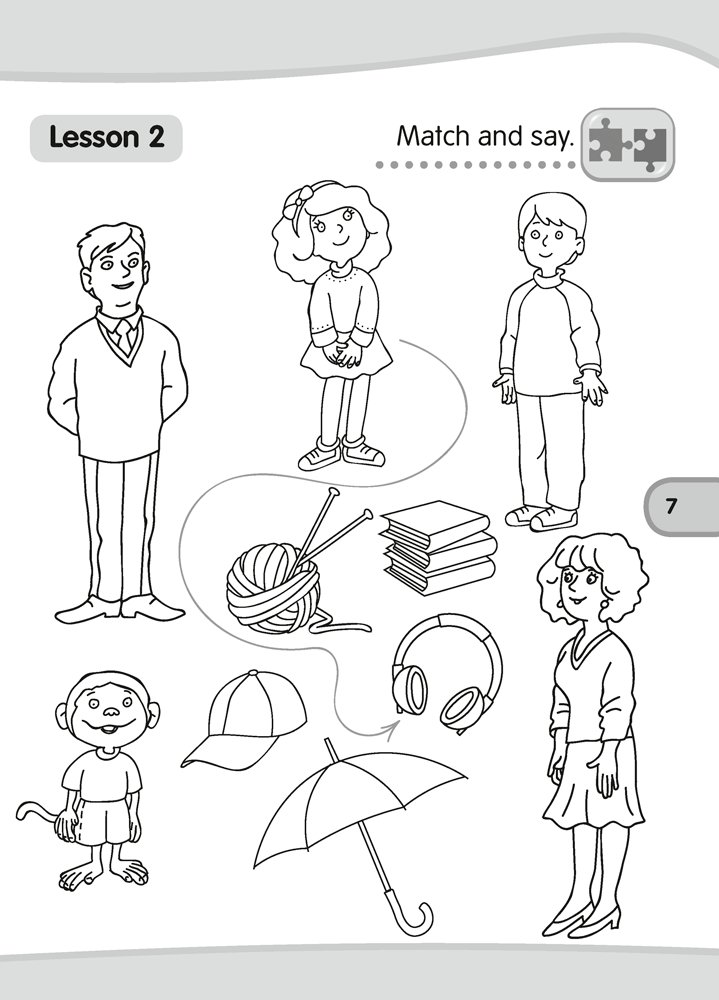 Lesson 2

Match and say.

7