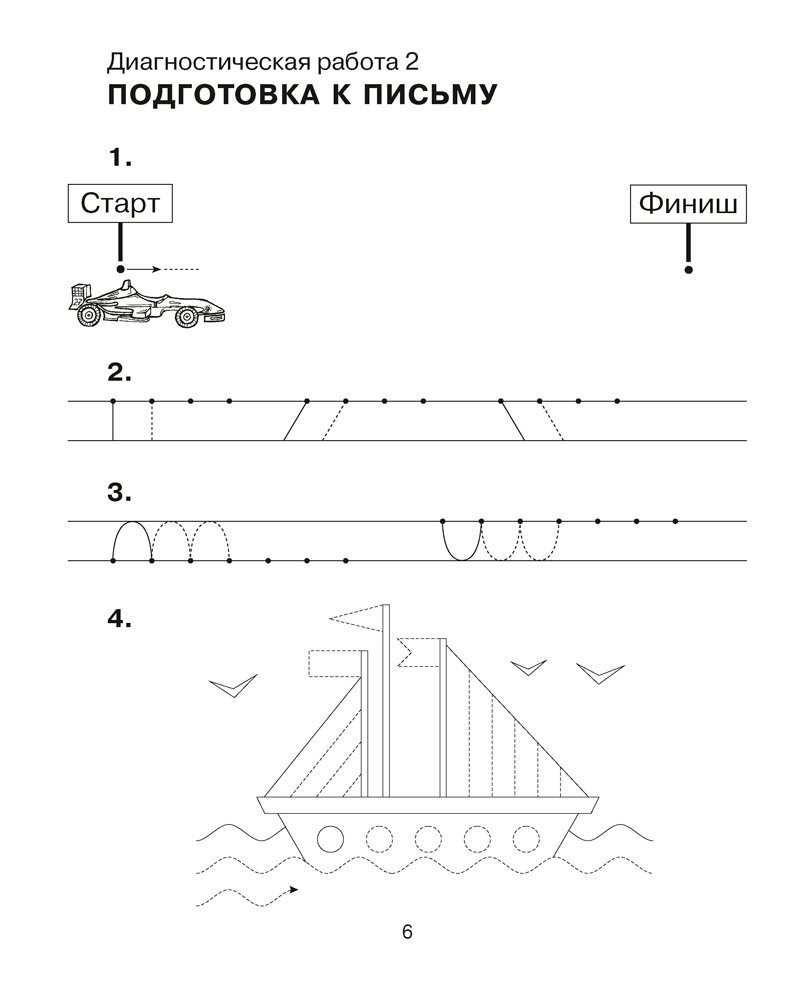 Диагностическая работа 2
ПОДГОТОВКА К ПИСЬМУ

1.

Старт

Финиш

2.

3.

4.

6