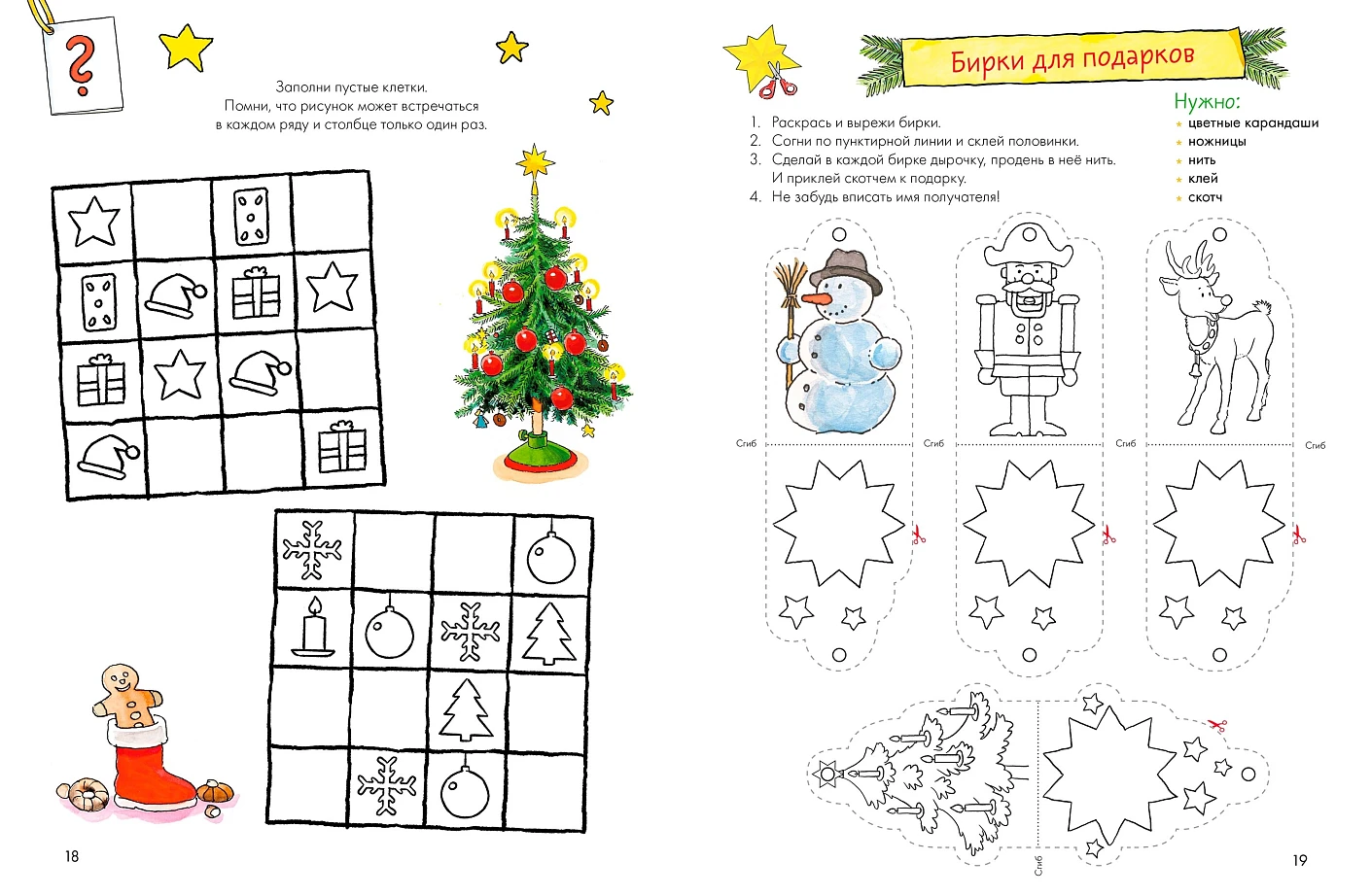 ?

Заполни пустые клетки.
Помни, что рисунок может встречаться в каждом ряду и столбце только один раз.

18

Бирки для подарков

1. Раскрась и вырежи бирки.
2. Согни по пунктирной линии и склей половинки.
3. Сделай в каждой бирке дырочку, продень в неё нить. И приклей скотчем к подарку.
4. Не забудь вписать имя получателя!

Нужно:
цветные карандаши
ножницы
нить
клей
скотч

Сгиб

Сгиб

Сгиб

Сгиб

Сгиб

19