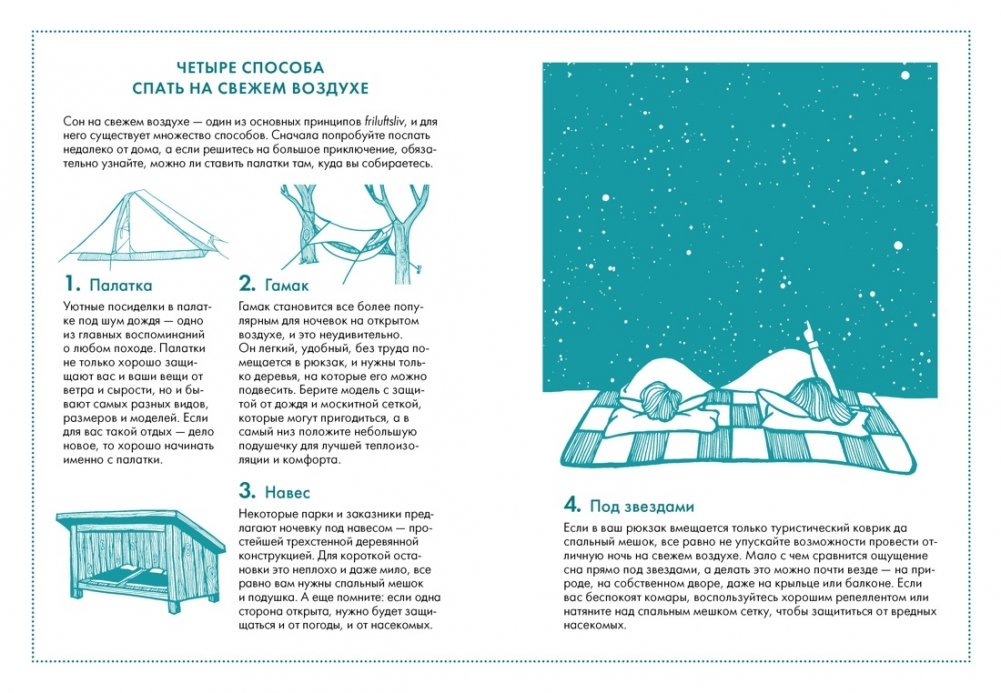 ЧЕТЫРЕ СПОСОБА
СПАТЬ НА СВЕЖЕМ ВОЗДУХЕ

Сон на свежем воздухе — один из основных принципов friluftsliv, и для него существует множество способов. Сначала попробуйте поспать недалеко от дома, а если решитесь на большое приключение, обязательно узнайте, можно ли ставить палатки там, куда вы собираетесь.

1. Палатка

Уютные посиделки в палатке под шум дождя — одно из главных воспоминаний о любом походе. Палатки не только хорошо защищают вас и ваши вещи от ветра и сырости, но и бывают самых разных видов, размеров и моделей. Если для вас такой отдых — дело новое, то хорошо начинать именно с палатки.

2. Гамак

Гамак становится все более популярным для ночевок на открытом воздухе, и это неудивительно. Он легкий, удобный, без труда помещается в рюкзак, и нужны только деревья, на которые его можно подвесить. Берите модель с защитой от дождя и москитной сеткой, которые могут пригодиться, а в самый низ положите небольшую подушечку для лучшей теплоизоляции и комфорта.

3. Навес

Некоторые парки и заказники предлагают ночевку под навесом — простейшей трехстенной деревянной конструкцией. Для короткой остановки это неплохо и даже мило, все равно вам нужны спальный мешок и подушка. А еще помните: если одна сторона открыта, нужно будет защищаться и от погоды, и от насекомых.

4. Под звездами

Если в ваш рюкзак вмещается только туристический коврик да спальный мешок, все равно не упускайте возможности провести отличную ночь на свежем воздухе. Мало с чем сравнится ощущение сна прямо под звездами, а делать это можно почти везде — на природе, на собственном дворе, даже на крыльце или балконе. Если вас беспокоят комары, воспользуйтесь хорошим репеллентом или натяните над спальным мешком сетку, чтобы защититься от вредных насекомых.