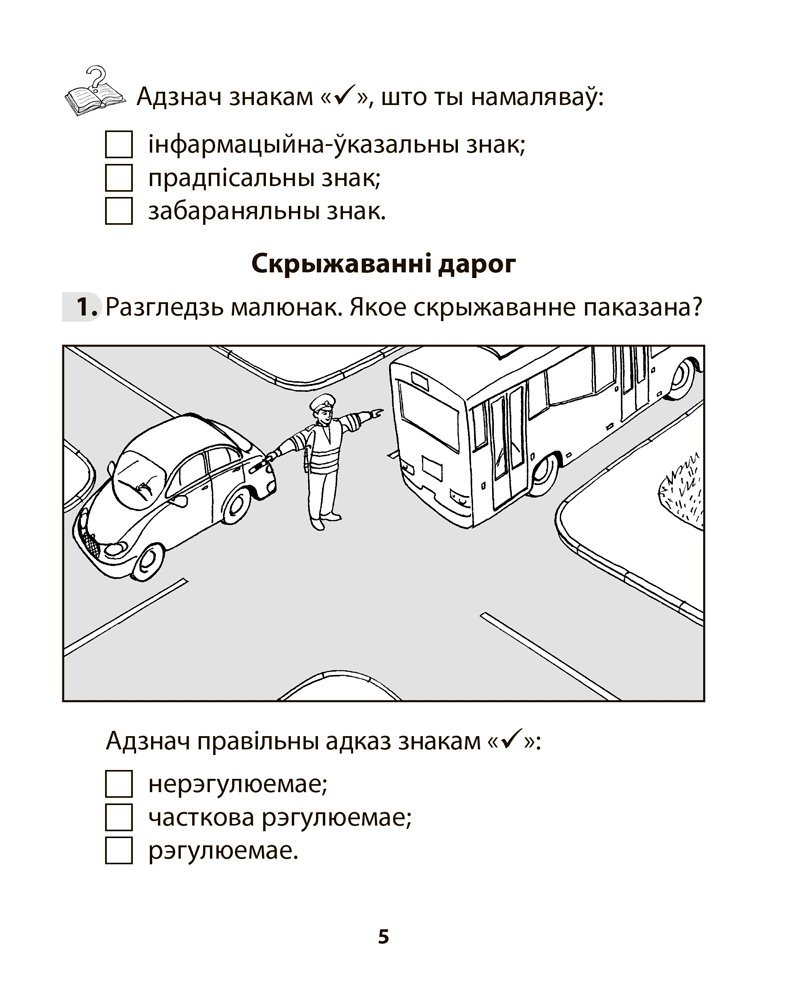 Адзнач знакам «✓», што ты намаляваў:

☐ інфармацыйна-ўказальны знак;
☐ прадпісальны знак;
☐ забараняльны знак.

Скрыжаванні дарог

1. Разгледзь малюнак. Якое скрыжаванне паказана?

Адзнач правільны адказ знакам «✓»:

☐ нерэгулюемае;
☐ часткова рэгулюемае;
☐ рэгулюемае.

5