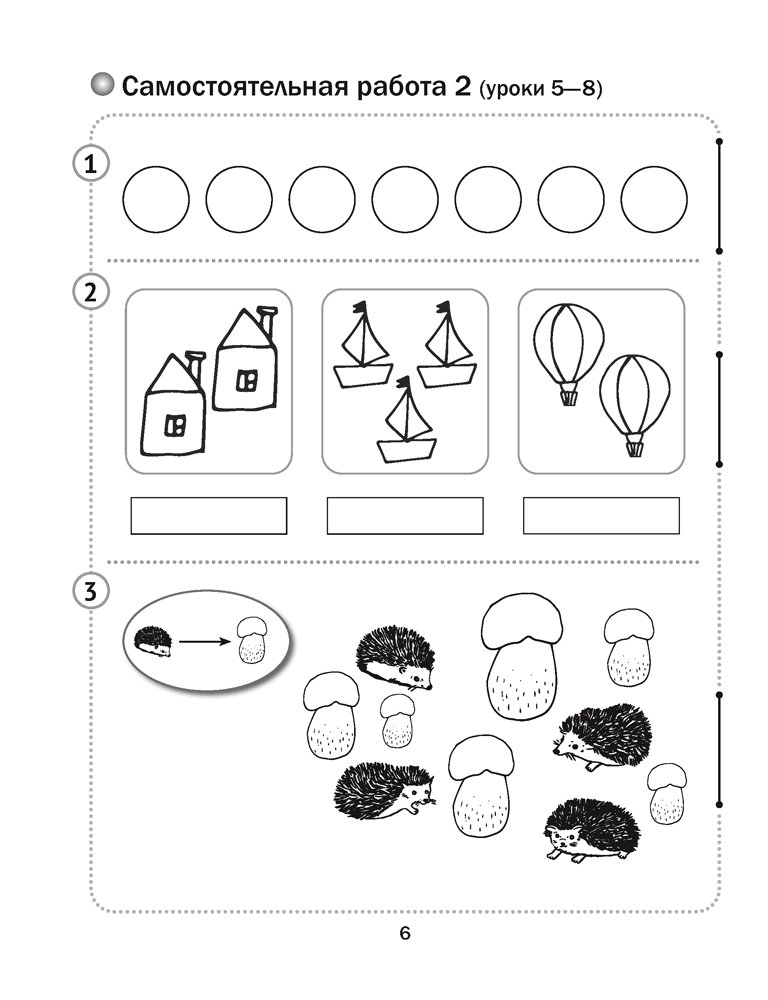 Самостоятельная работа 2 (уроки 5—8)

1

2

3

6