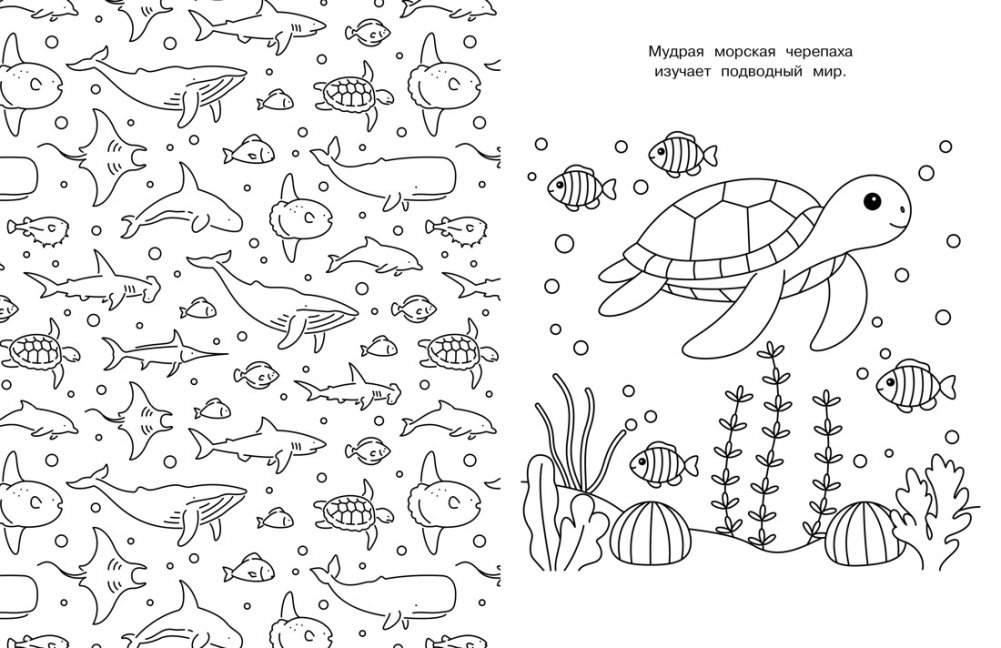 Мудрая морская черепаха изучает подводный мир.