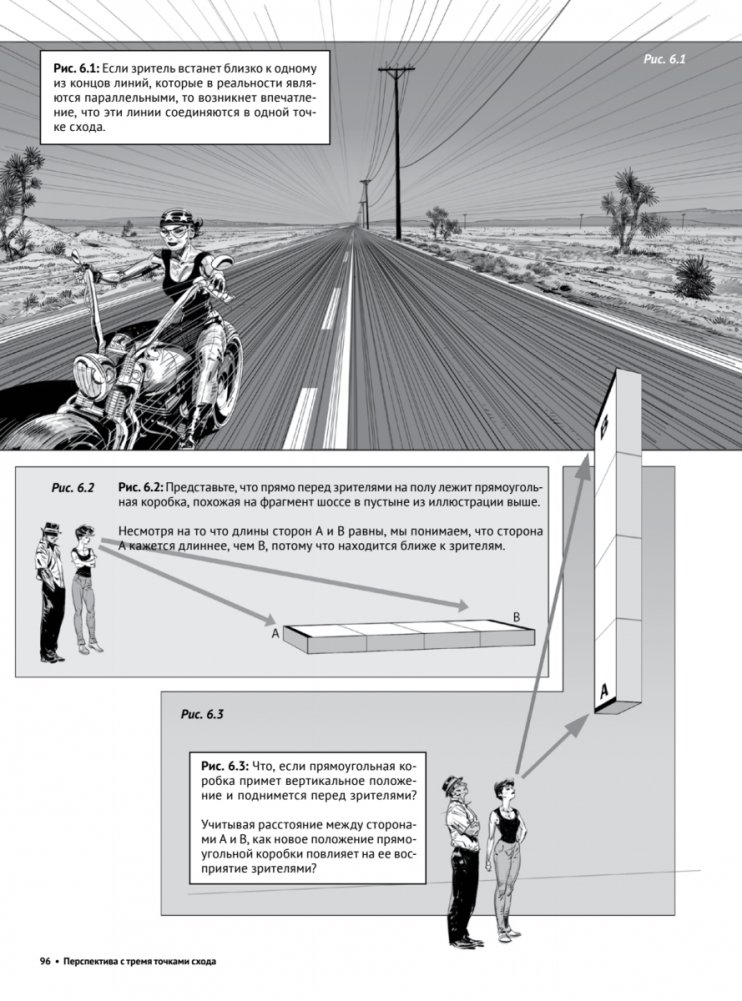 Рис. 6.1: Если зритель встанет близко к одному из концов линий, которые в реальности являются параллельными, то возникнет впечатление, что эти линии соединяются в одной точке схода.

Рис. 6.1

Рис. 6.2

Рис. 6.2: Представьте, что прямо перед зрителями на полу лежит прямоугольная коробка, похожая на фрагмент шоссе в пустыне из иллюстрации выше.

Несмотря на то что длины сторон А и В равны, мы понимаем, что сторона А кажется длиннее, чем В, потому что находится ближе к зрителям.

A

B

B

A

Рис. 6.3

Рис. 6.3: Что, если прямоугольная коробка примет вертикальное положение и поднимется перед зрителями?

Учитывая расстояние между сторонами А и В, как новое положение прямоугольной коробки повлияет на ее восприятие зрителями?

96 • Перспектива с тремя точками схода