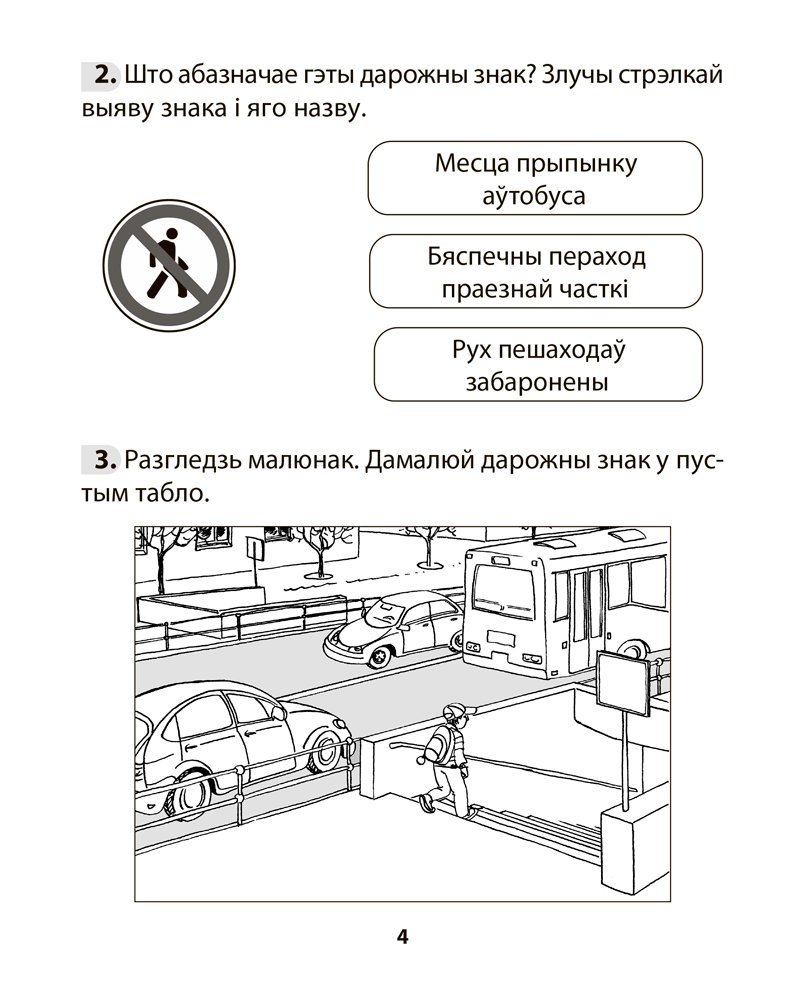 **2.** Што абазначае гэты дарожны знак? Злучы стрэлкай выяву знака і яго назву.

Месца прыпынку аўтобуса

Бяспечны пераход праезнай часткі

Рух пешаходаў забаронены

**3.** Разгледзь малюнак. Дамалюй дарожны знак у пустым табло.

4