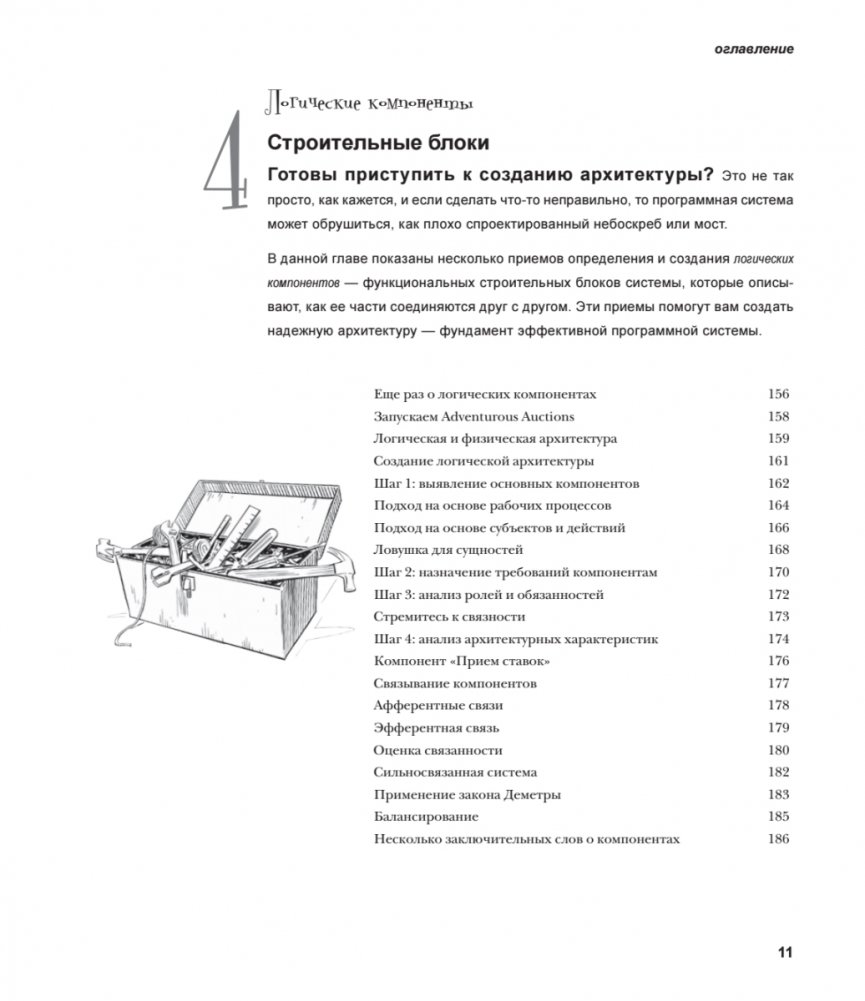 оглавление

4

Логические компоненты

Строительные блоки

Готовы приступить к созданию архитектуры? Это не так просто, как кажется, и если сделать что-то неправильно, то программная система может обрушиться, как плохо спроектированный небоскреб или мост.

В данной главе показаны несколько приемов определения и создания логических компонентов — функциональных строительных блоков системы, которые описывают, как ее части соединяются друг с другом. Эти приемы помогут вам создать надежную архитектуру — фундамент эффективной программной системы.

| | |
|---|---|
| Еще раз о логических компонентах | 156 |
| Запускаем Adventurous Auctions | 158 |
| Логическая и физическая архитектура | 159 |
| Создание логической архитектуры | 161 |
| Шаг 1: выявление основных компонентов | 162 |
| Подход на основе рабочих процессов | 164 |
| Подход на основе субъектов и действий | 166 |
| Ловушка для сущностей | 168 |
| Шаг 2: назначение требований компонентам | 170 |
| Шаг 3: анализ ролей и обязанностей | 172 |
| Стремитесь к связности | 173 |
| Шаг 4: анализ архитектурных характеристик | 174 |
| Компонент «Прием ставок» | 176 |
| Связывание компонентов | 177 |
| Афферентные связи | 178 |
| Эфферентная связь | 179 |
| Оценка связанности | 180 |
| Сильносвязанная система | 182 |
| Применение закона Деметры | 183 |
| Балансирование | 185 |
| Несколько заключительных слов о компонентах | 186 |

11