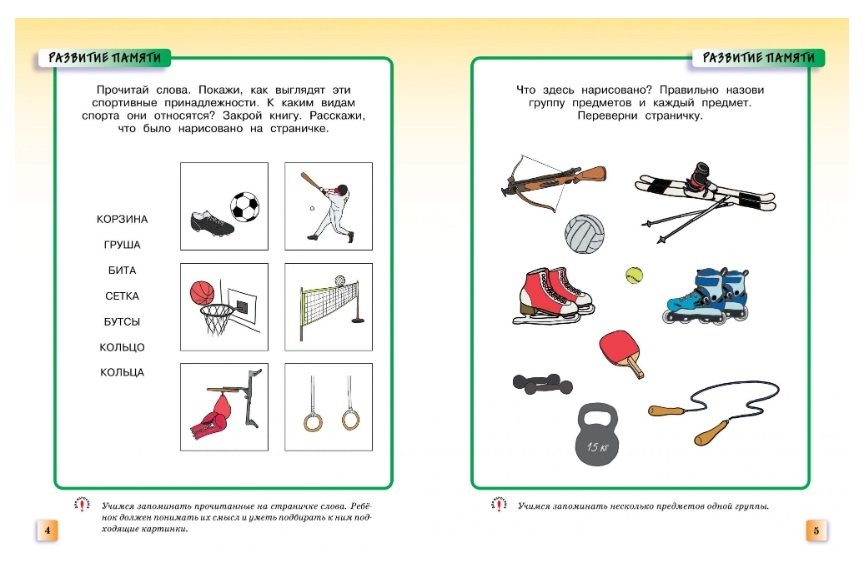 РАЗВИТИЕ ПАМЯТИ

Прочитай слова. Покажи, как выглядят эти спортивные принадлежности. К каким видам спорта они относятся? Закрой книгу. Расскажи, что было нарисовано на страничке.

КОРЗИНА
ГРУША
БИТА
СЕТКА
БУТСЫ
КОЛЬЦО
КОЛЬЦА

Учимся запоминать прочитанные на страничке слова. Ребёнок должен понимать их смысл и уметь подбирать к ним подходящие картинки.

4

РАЗВИТИЕ ПАМЯТИ

Что здесь нарисовано? Правильно назови группу предметов и каждый предмет. Переверни страничку.

15 кг

Учимся запоминать несколько предметов одной группы.

5