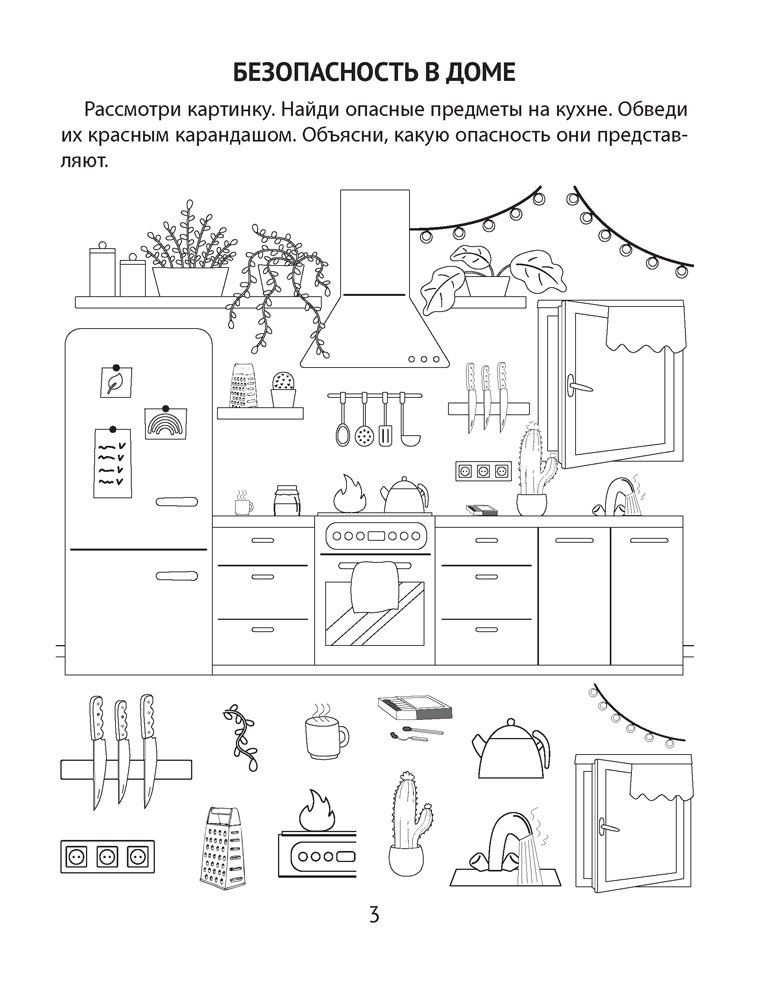 БЕЗОПАСНОСТЬ В ДОМЕ

Рассмотри картинку. Найди опасные предметы на кухне. Обведи их красным карандашом. Объясни, какую опасность они представляют.

3