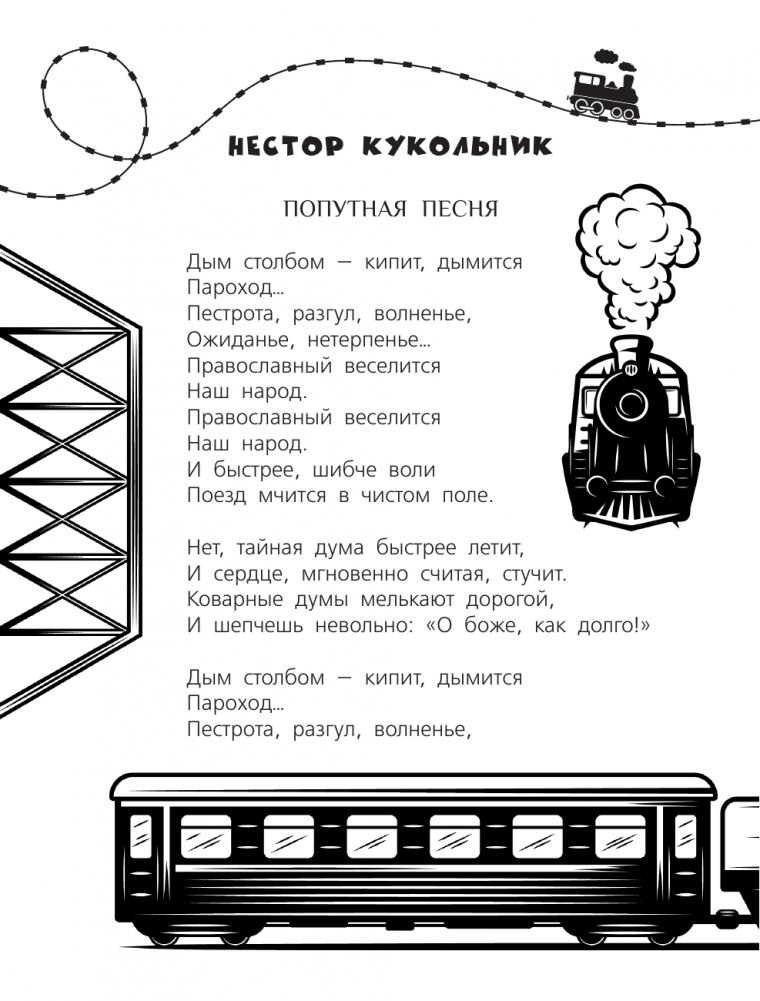 НЕСТОР КУКОЛЬНИК

ПОПУТНАЯ ПЕСНЯ

Дым столбом — кипит, дымится
Пароход...
Пестрота, разгул, волненье,
Ожиданье, нетерпенье...
Православный веселится
Наш народ.
Православный веселится
Наш народ.
И быстрее, шибче воли
Поезд мчится в чистом поле.

Нет, тайная дума быстрее летит,
И сердце, мгновенно считая, стучит.
Коварные думы мелькают дорогой,
И шепчешь невольно: «О боже, как долго!»

Дым столбом — кипит, дымится
Пароход...
Пестрота, разгул, волненье,