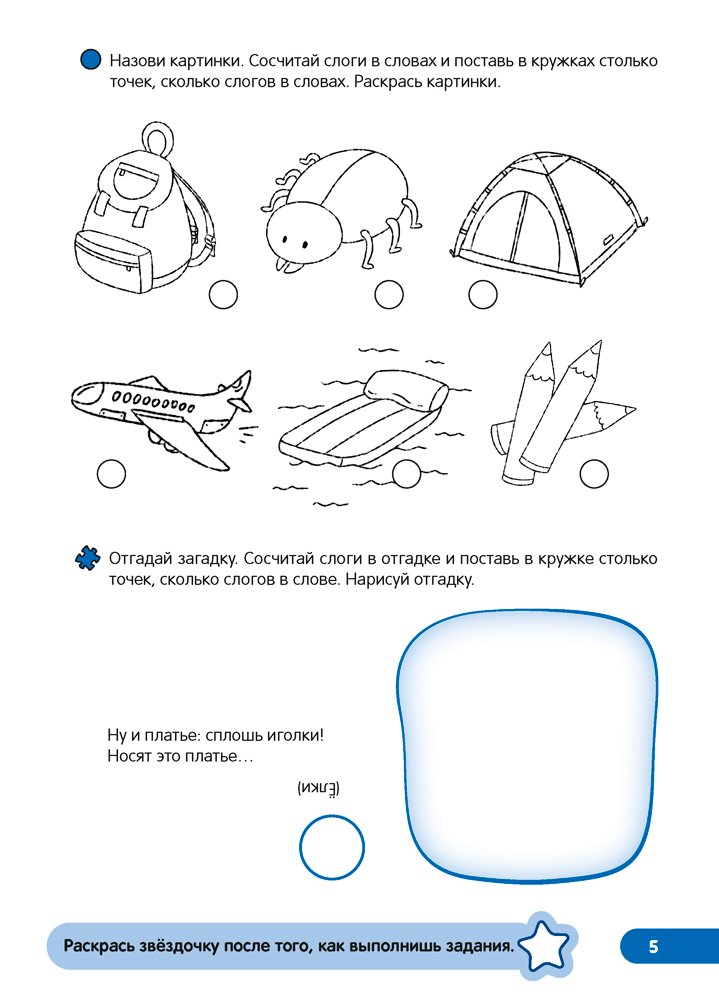 Назови картинки. Сосчитай слоги в словах и поставь в кружках столько точек, сколько слогов в словах. Раскрась картинки.

Отгадай загадку. Сосчитай слоги в отгадке и поставь в кружке столько точек, сколько слогов в слове. Нарисуй отгадку.

Ну и платье: сплошь иголки!
Носят это платье…

(Ёлки)

Раскрась звёздочку после того, как выполнишь задания.

5