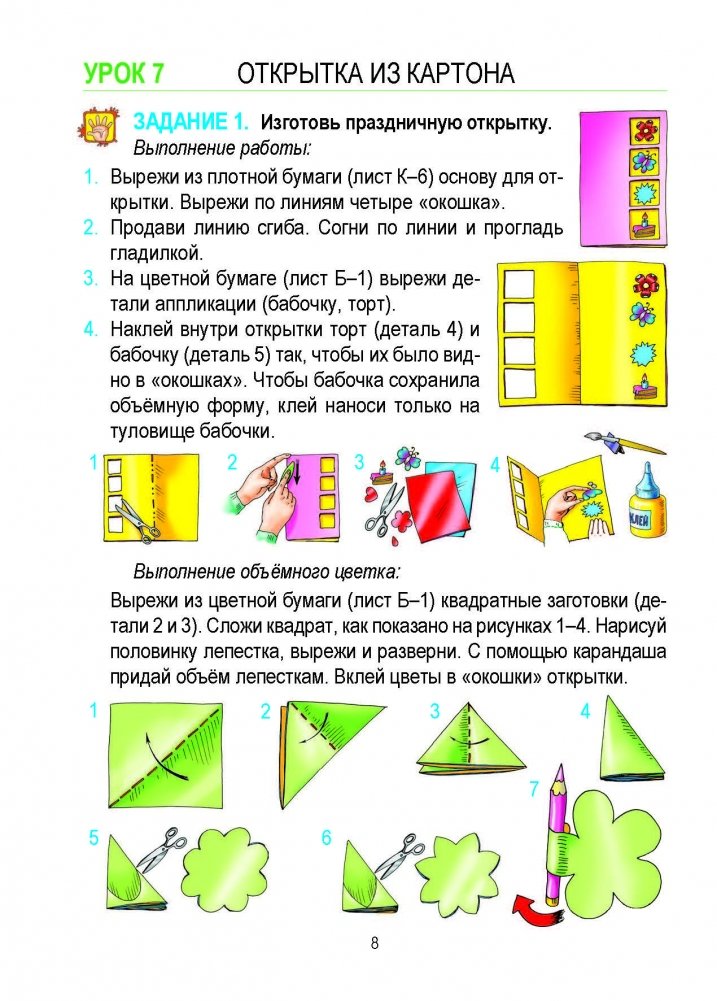 УРОК 7 ОТКРЫТКА ИЗ КАРТОНА

ЗАДАНИЕ 1. Изготовь праздничную открытку.
Выполнение работы:

1. Вырежи из плотной бумаги (лист К–6) основу для открытки. Вырежи по линиям четыре «окошка».
2. Продави линию сгиба. Согни по линии и прогладь гладилкой.
3. На цветной бумаге (лист Б–1) вырежи детали аппликации (бабочку, торт).
4. Наклей внутри открытки торт (деталь 4) и бабочку (деталь 5) так, чтобы их было видно в «окошках». Чтобы бабочка сохранила объёмную форму, клей наноси только на туловище бабочки.

1 2 3 4

КЛЕЙ

Выполнение объёмного цветка:

Вырежи из цветной бумаги (лист Б–1) квадратные заготовки (детали 2 и 3). Сложи квадрат, как показано на рисунках 1–4. Нарисуй половинку лепестка, вырежи и разверни. С помощью карандаша придай объём лепесткам. Вклей цветы в «окошки» открытки.

1 2 3 4 5 6 7

8