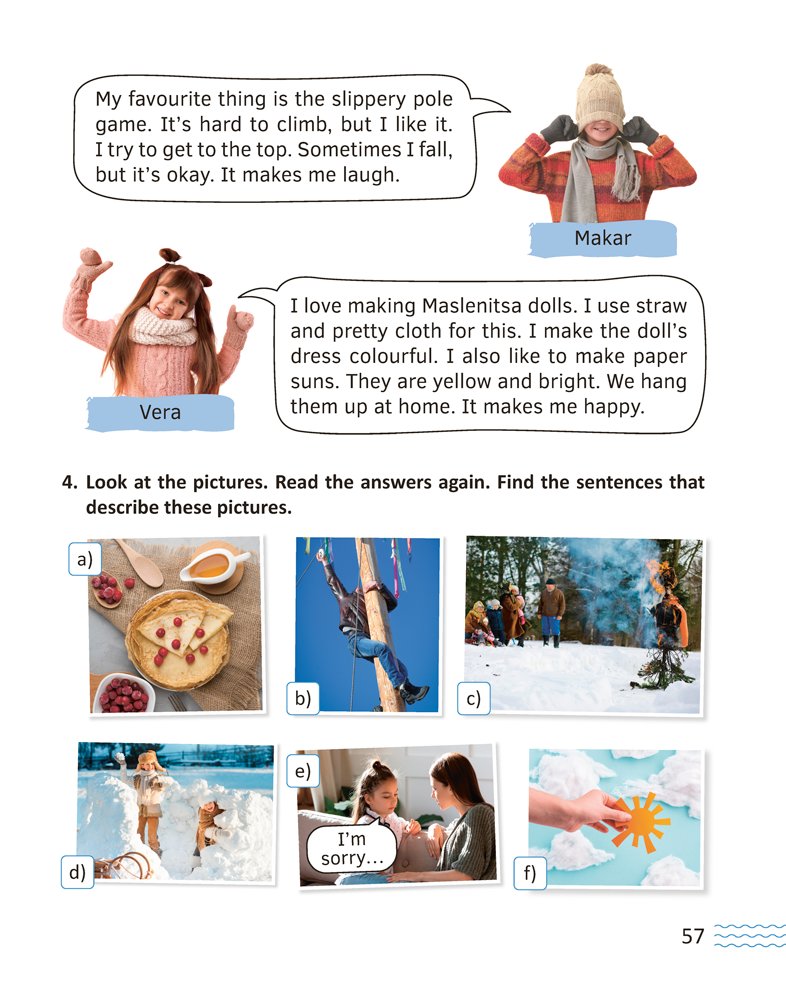 My favourite thing is the slippery pole game. It's hard to climb, but I like it. I try to get to the top. Sometimes I fall, but it's okay. It makes me laugh.

Makar

I love making Maslenitsa dolls. I use straw and pretty cloth for this. I make the doll's dress colourful. I also like to make paper suns. They are yellow and bright. We hang them up at home. It makes me happy.

Vera

4. Look at the pictures. Read the answers again. Find the sentences that describe these pictures.

a)

b)

c)

d)

e)

I'm sorry...

f)

57