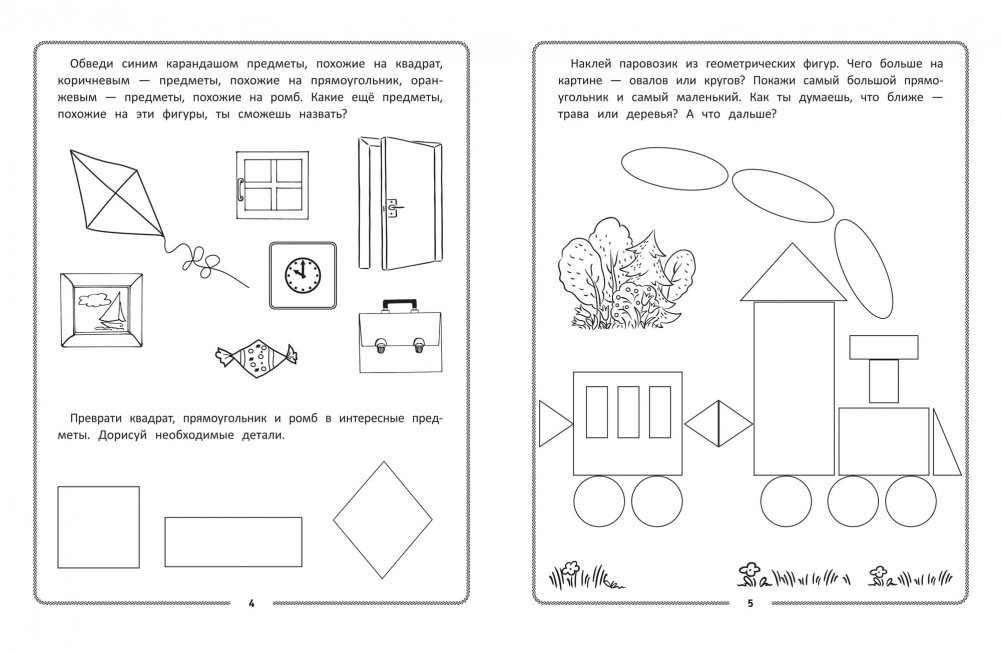 Обведи синим карандашом предметы, похожие на квадрат, коричневым — предметы, похожие на прямоугольник, оранжевым — предметы, похожие на ромб. Какие ещё предметы, похожие на эти фигуры, ты сможешь назвать?

Преврати квадрат, прямоугольник и ромб в интересные предметы. Дорисуй необходимые детали.

4

Наклей паровозик из геометрических фигур. Чего больше на картине — овалов или кругов? Покажи самый большой прямоугольник и самый маленький. Как ты думаешь, что ближе — трава или деревья? А что дальше?

5