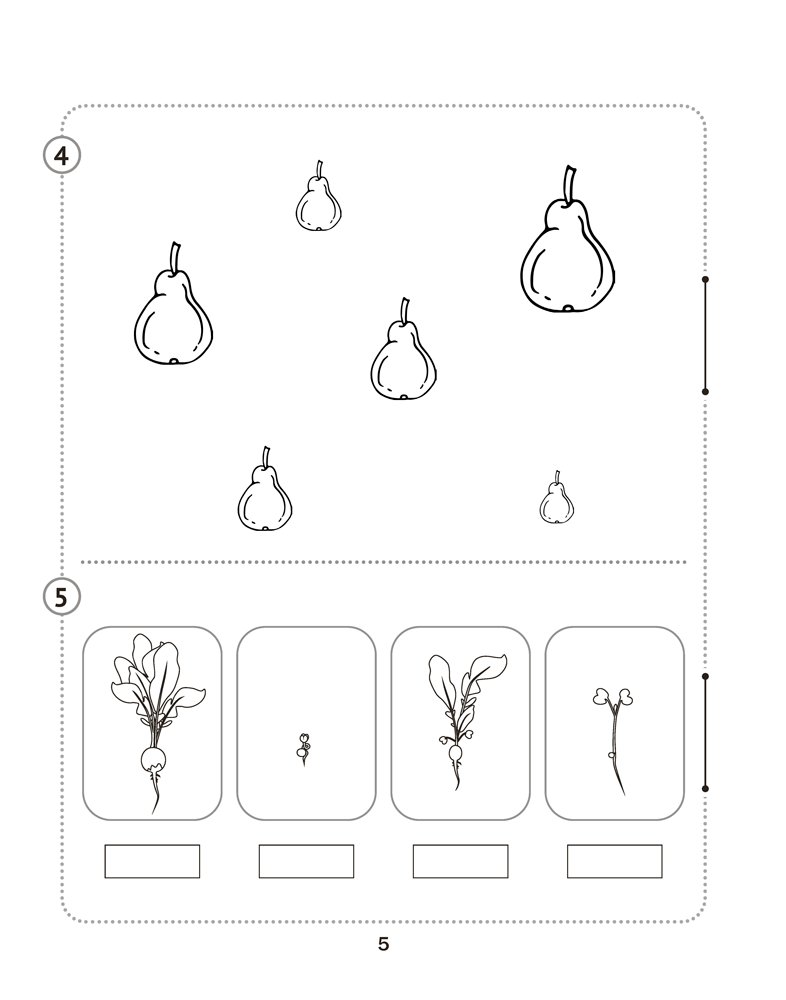 4

5

5