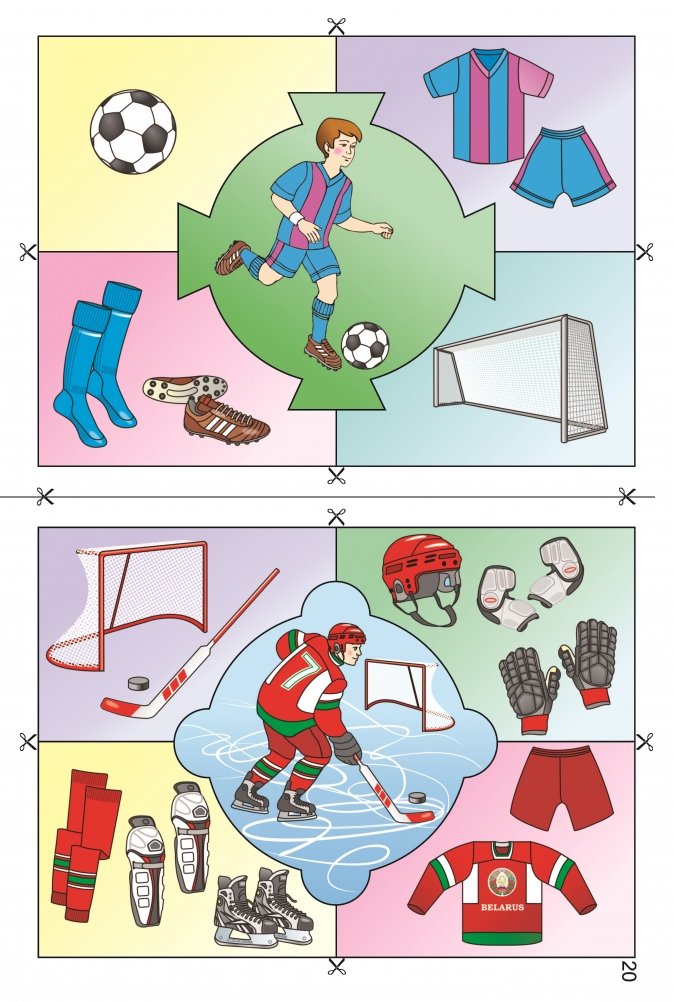 7

BELARUS

20