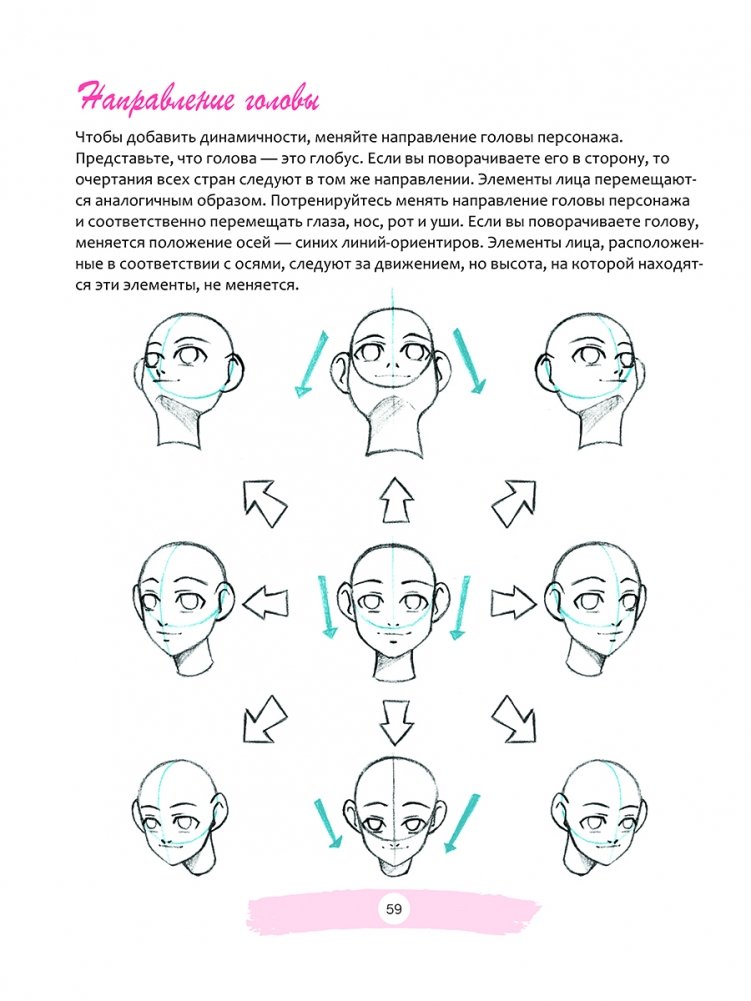 Направление головы

Чтобы добавить динамичности, меняйте направление головы персонажа. Представьте, что голова — это глобус. Если вы поворачиваете его в сторону, то очертания всех стран следуют в том же направлении. Элементы лица перемещаются аналогичным образом. Потренируйтесь менять направление головы персонажа и соответственно перемещать глаза, нос, рот и уши. Если вы поворачиваете голову, меняется положение осей — синих линий-ориентиров. Элементы лица, расположенные в соответствии с осями, следуют за движением, но высота, на которой находятся эти элементы, не меняется.

59