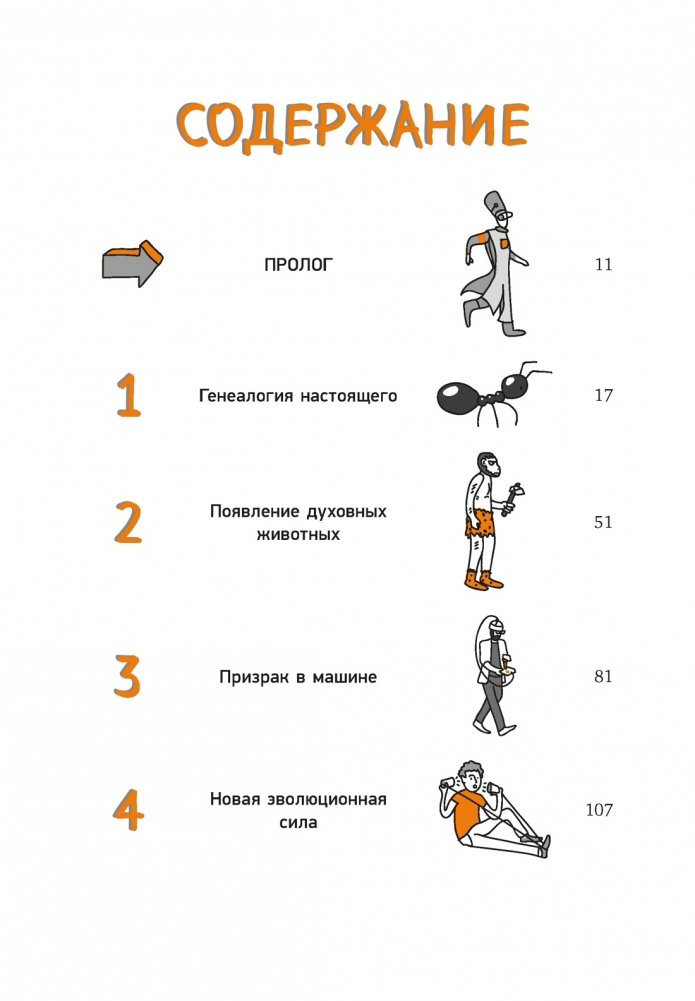 СОДЕРЖАНИЕ

ПРОЛОГ 11

1 Генеалогия настоящего 17

2 Появление духовных животных 51

3 Призрак в машине 81

4 Новая эволюционная сила 107