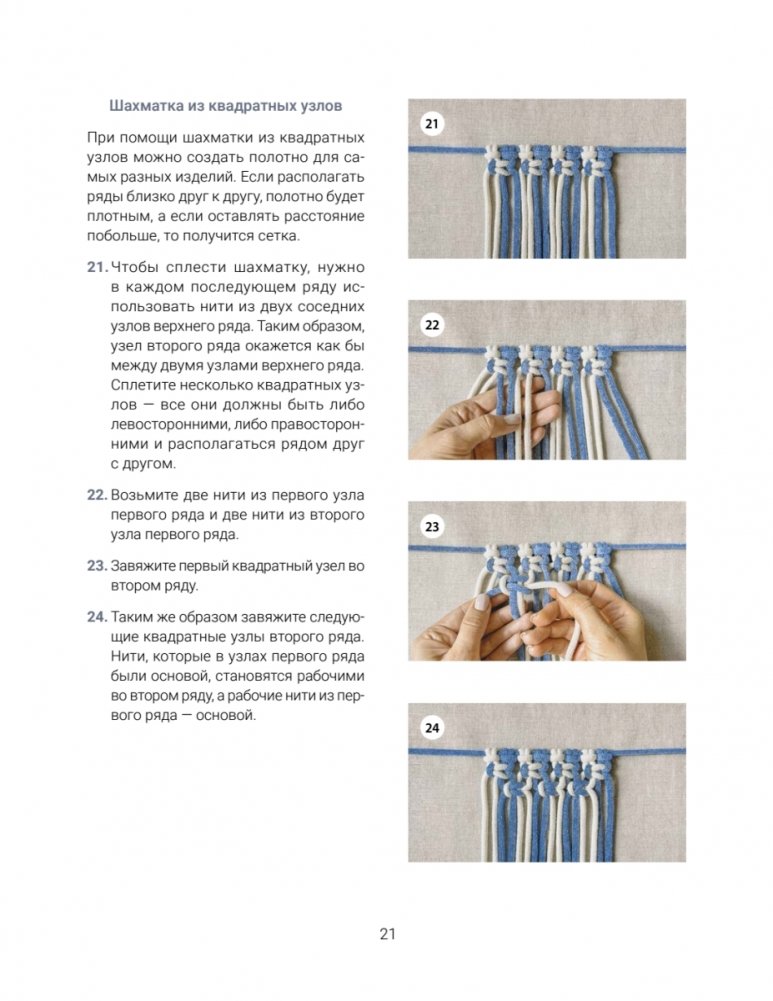 Шахматка из квадратных узлов

При помощи шахматки из квадратных узлов можно создать полотно для самых разных изделий. Если располагать ряды близко друг к другу, полотно будет плотным, а если оставлять расстояние побольше, то получится сетка.

21. Чтобы сплести шахматку, нужно в каждом последующем ряду использовать нити из двух соседних узлов верхнего ряда. Таким образом, узел второго ряда окажется как бы между двумя узлами верхнего ряда. Сплетите несколько квадратных узлов — все они должны быть либо левосторонними, либо правосторонними и располагаться рядом друг с другом.

22. Возьмите две нити из первого узла первого ряда и две нити из второго узла первого ряда.

23. Завяжите первый квадратный узел во втором ряду.

24. Таким же образом завяжите следующие квадратные узлы второго ряда. Нити, которые в узлах первого ряда были основой, становятся рабочими во втором ряду, а рабочие нити из первого ряда — основой.

21

22

23

24

21