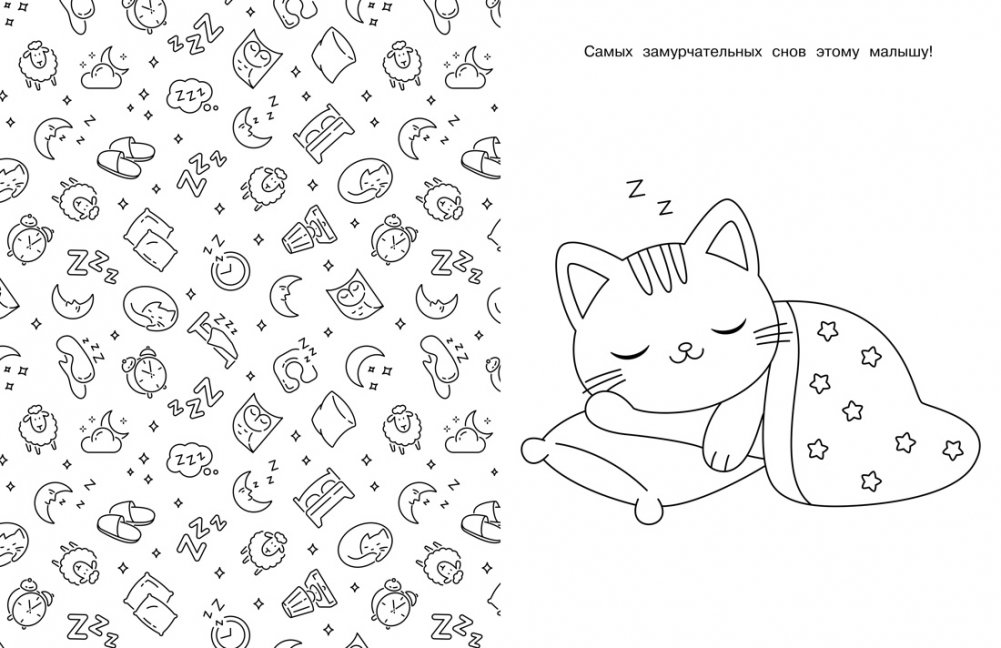 Самых замурчательных снов этому малышу!

Z Z