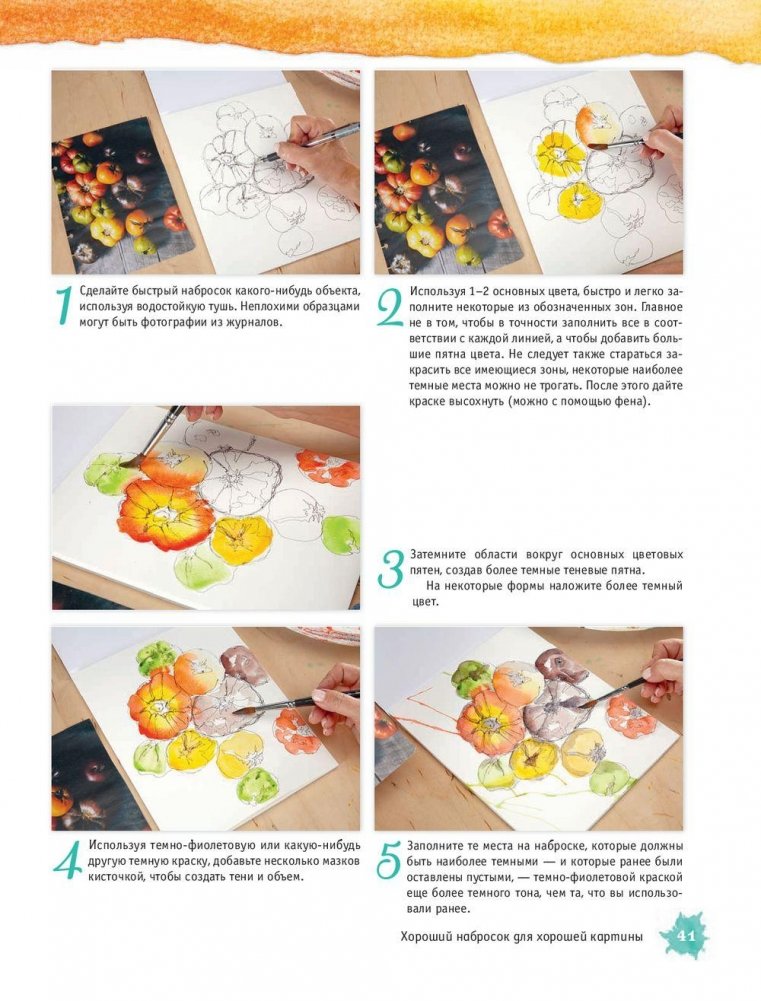 1 Сделайте быстрый набросок какого-нибудь объекта, используя водостойкую тушь. Неплохими образцами могут быть фотографии из журналов.

2 Используя 1–2 основных цвета, быстро и легко заполните некоторые из обозначенных зон. Главное не в том, чтобы в точности заполнить все в соответствии с каждой линией, а чтобы добавить большие пятна цвета. Не следует также стараться закрасить все имеющиеся зоны, некоторые наиболее темные места можно не трогать. После этого дайте краске высохнуть (можно с помощью фена).

3 Затемните области вокруг основных цветовых пятен, создав более темные теневые пятна.
На некоторые формы наложите более темный цвет.

4 Используя темно-фиолетовую или какую-нибудь другую темную краску, добавьте несколько мазков кисточкой, чтобы создать тени и объем.

5 Заполните те места на наброске, которые должны быть наиболее темными — и которые ранее были оставлены пустыми, — темно-фиолетовой краской еще более темного тона, чем та, что вы использовали ранее.

Хороший набросок для хорошей картины 41