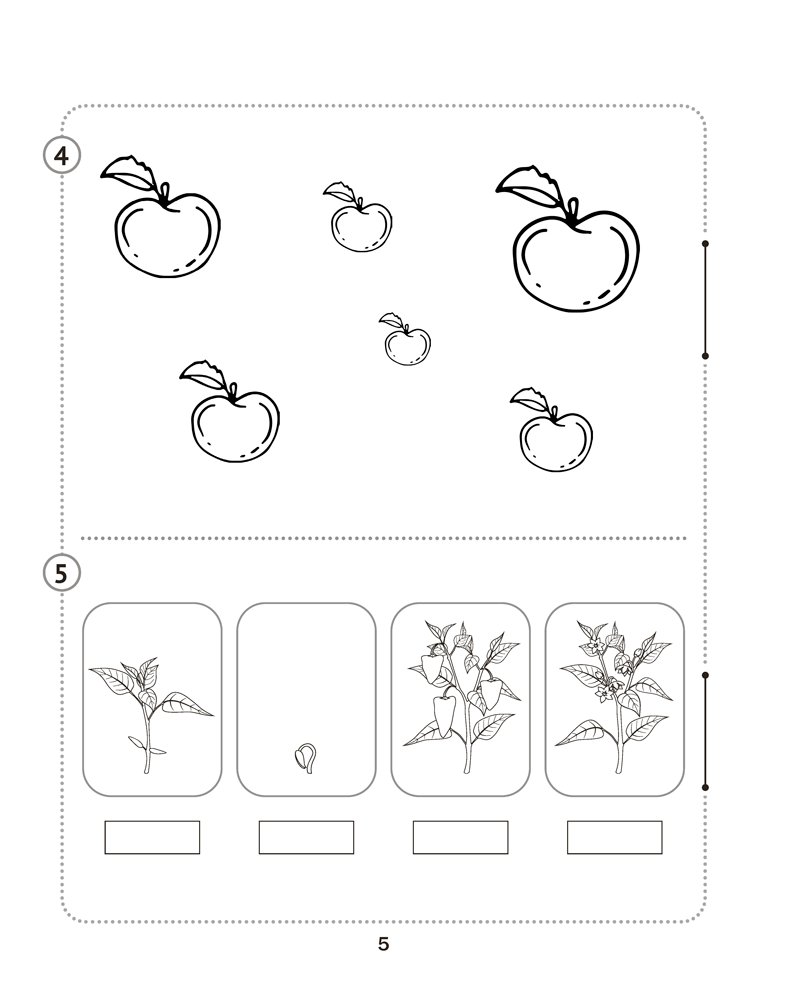 4

5

5