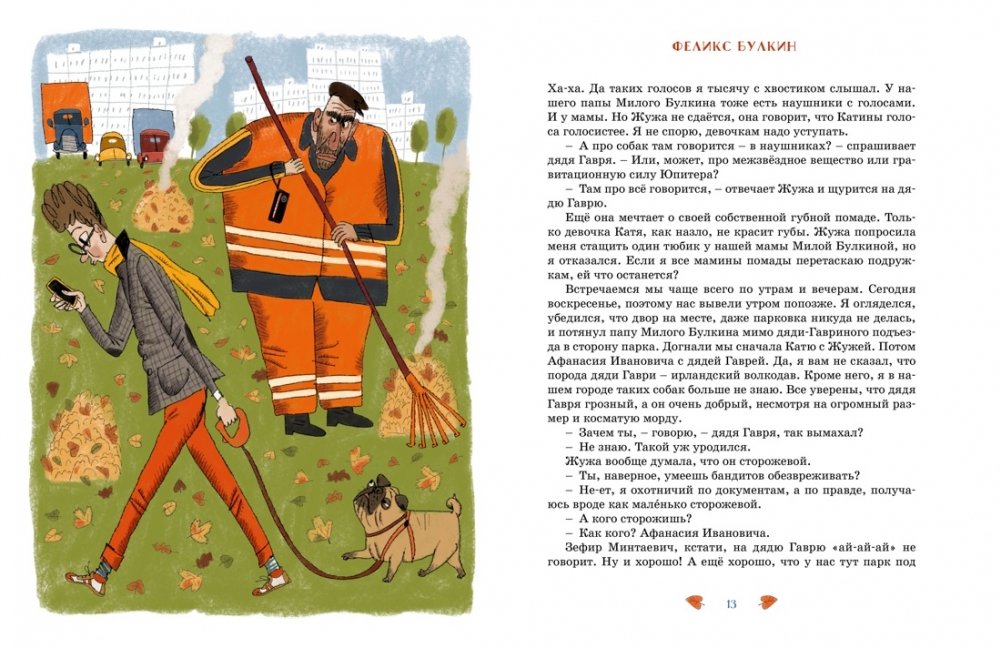 ФЕЛИКС БУЛКИН

Ха-ха. Да таких голосов я тысячу с хвостиком слышал. У нашего папы Милого Булкина тоже есть наушники с голосами. И у мамы. Но Жужа не сдаётся, она говорит, что Катины голоса голосистее. Я не спорю, девочкам надо уступать.

– А про собак там говорится – в наушниках? – спрашивает дядя Гавря. – Или, может, про межзвёздное вещество или гравитационную силу Юпитера?

– Там про всё говорится, – отвечает Жужа и щурится на дядю Гаврю.

Ещё она мечтает о своей собственной губной помаде. Только девочка Катя, как назло, не красит губы. Жужа попросила меня стащить один тюбик у нашей мамы Милой Булкиной, но я отказался. Если я все мамины помады перетаскаю подружкам, ей что останется?

Встречаемся мы чаще всего по утрам и вечерам. Сегодня воскресенье, поэтому нас вывели утром попозже. Я огляделся, убедился, что двор на месте, даже парковка никуда не делась, и потянул папу Милого Булкина мимо дяди-Гавриного подъезда в сторону парка. Догнали мы сначала Катю с Жужей. Потом Афанасия Ивановича с дядей Гаврей. Да, я вам не сказал, что порода дяди Гаври – ирландский волкодав. Кроме него, я в нашем городе таких собак больше не знаю. Все уверены, что дядя Гавря грозный, а он очень добрый, несмотря на огромный размер и косматую морду.

– Зачем ты, – говорю, – дядя Гавря, так вымахал?

– Не знаю. Такой уж уродился.

Жужа вообще думала, что он сторожевой.

– Ты, наверное, умеешь бандитов обезвреживать?

– Не-ет, я охотничий по документам, а по правде, получаюсь вроде как маленько сторожевой.

– А кого сторожишь?

– Как кого? Афанасия Ивановича.

Зефир Минтаевич, кстати, на дядю Гаврю «ай-ай-ай» не говорит. Ну и хорошо! А ещё хорошо, что у нас тут парк под

13