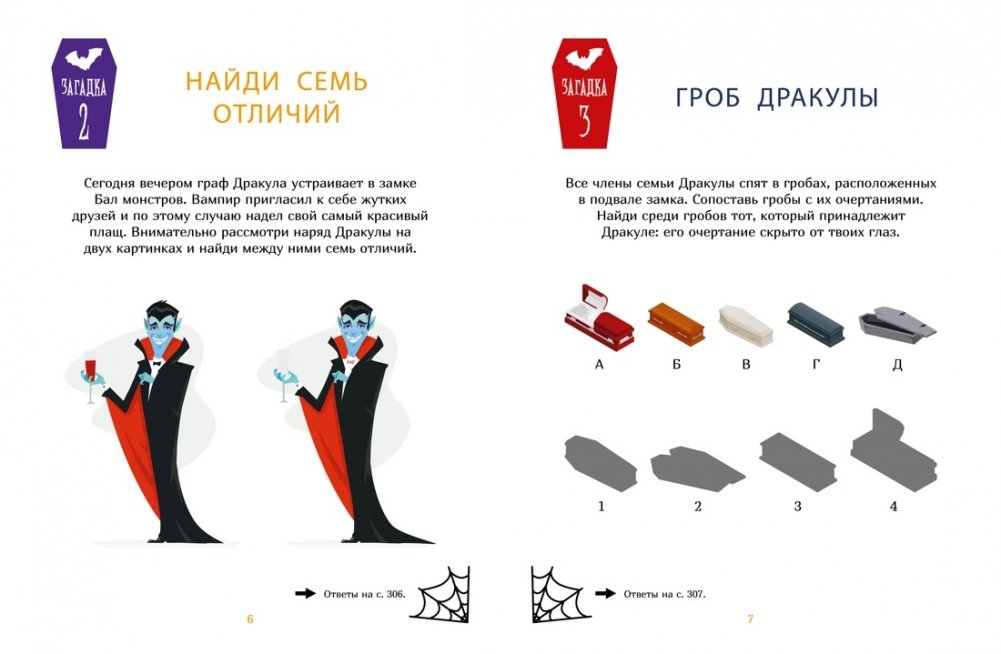 ЗАГАДКА 2

НАЙДИ СЕМЬ ОТЛИЧИЙ

Сегодня вечером граф Дракула устраивает в замке Бал монстров. Вампир пригласил к себе жутких друзей и по этому случаю надел свой самый красивый плащ. Внимательно рассмотри наряд Дракулы на двух картинках и найди между ними семь отличий.

Ответы на с. 306.

6

ЗАГАДКА 3

ГРОБ ДРАКУЛЫ

Все члены семьи Дракулы спят в гробах, расположенных в подвале замка. Сопоставь гробы с их очертаниями. Найди среди гробов тот, который принадлежит Дракуле: его очертание скрыто от твоих глаз.

А Б В Г Д

1 2 3 4

Ответы на с. 307.

7