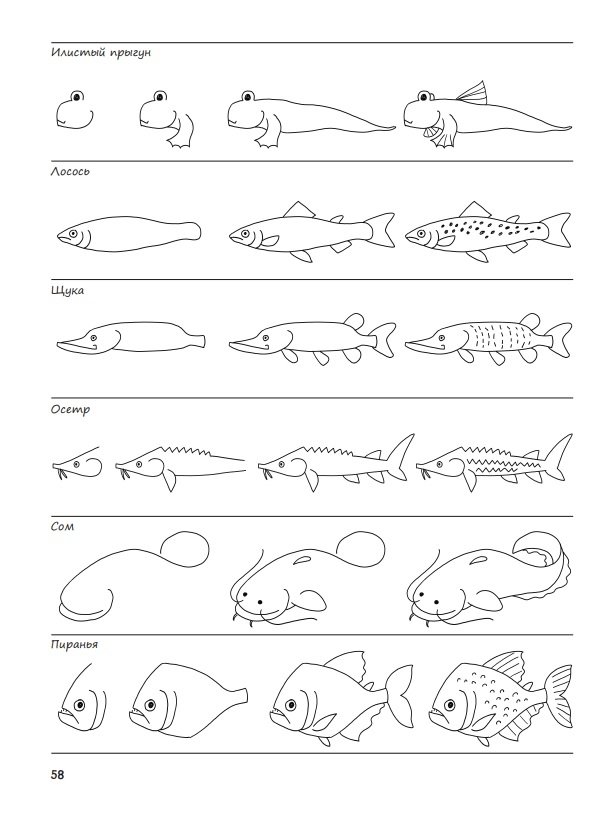 Илистый прыгун

Лосось

Щука

Осетр

Сом

Пиранья

58