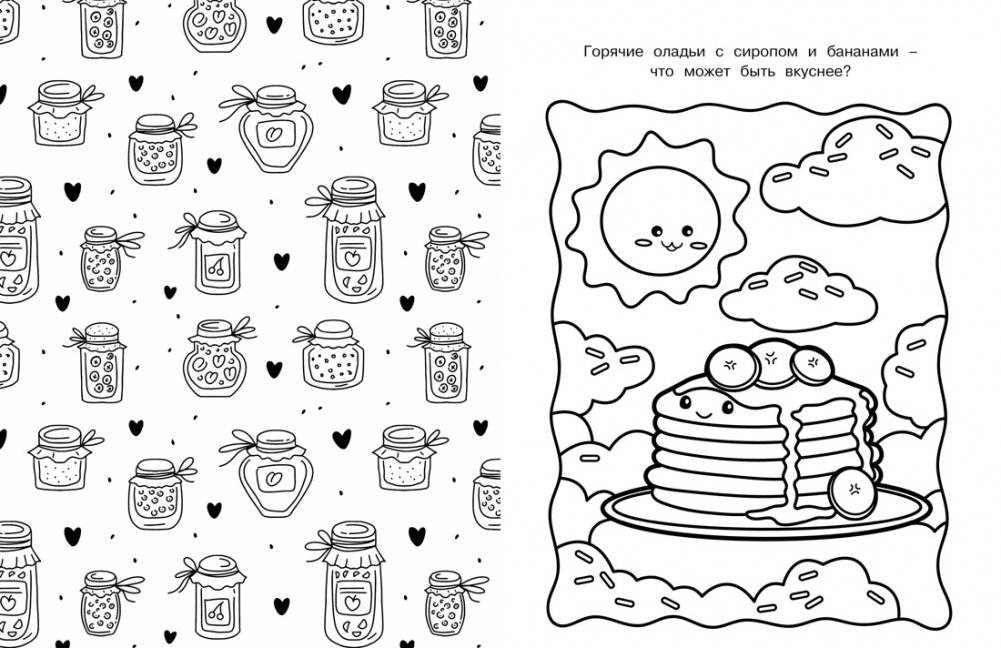 Горячие оладьи с сиропом и бананами – что может быть вкуснее?