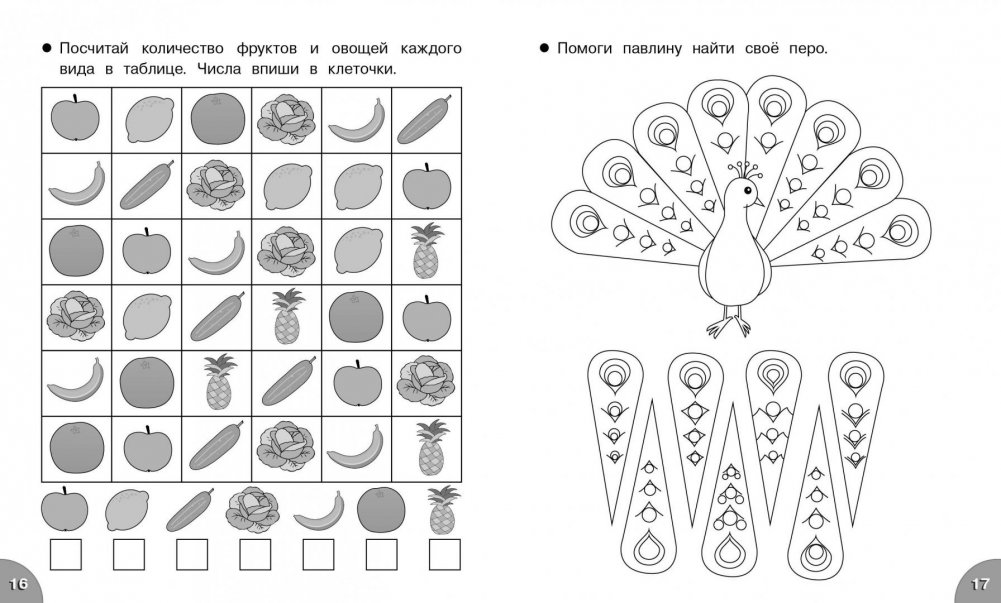 ● Посчитай количество фруктов и овощей каждого вида в таблице. Числа впиши в клеточки.

16

● Помоги павлину найти своё перо.

17