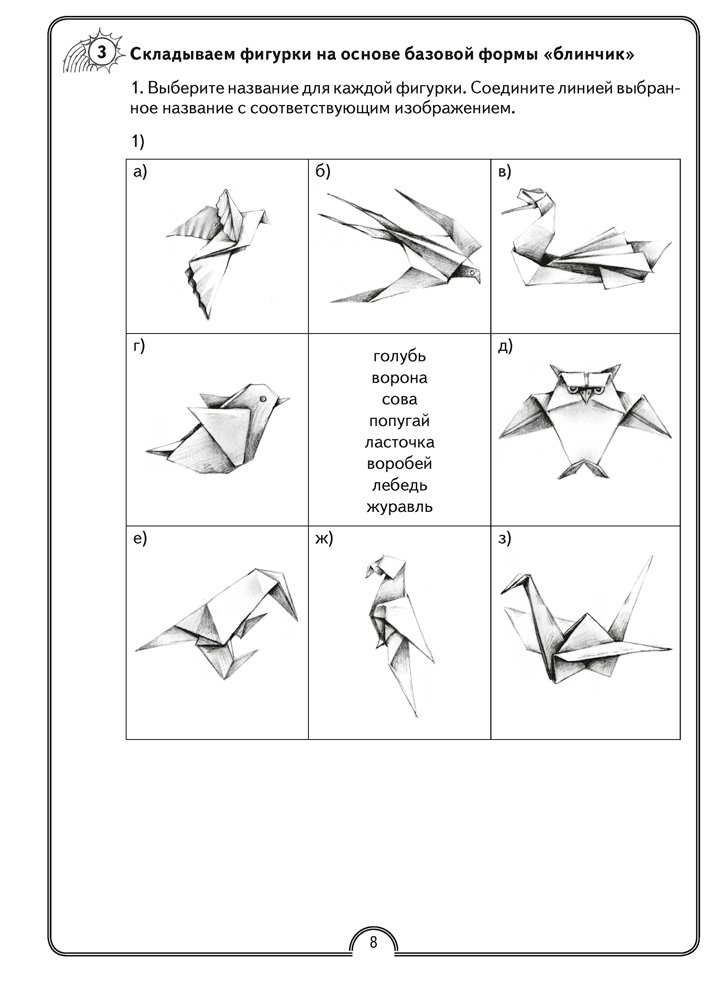 3 Складываем фигурки на основе базовой формы «блинчик»

1. Выберите название для каждой фигурки. Соедините линией выбранное название с соответствующим изображением.

1)

| а) | б) | в) |
|---|---|---|
| г) | голубь ворона сова попугай ласточка воробей лебедь журавль | д) |
| е) | ж) | з) |

8