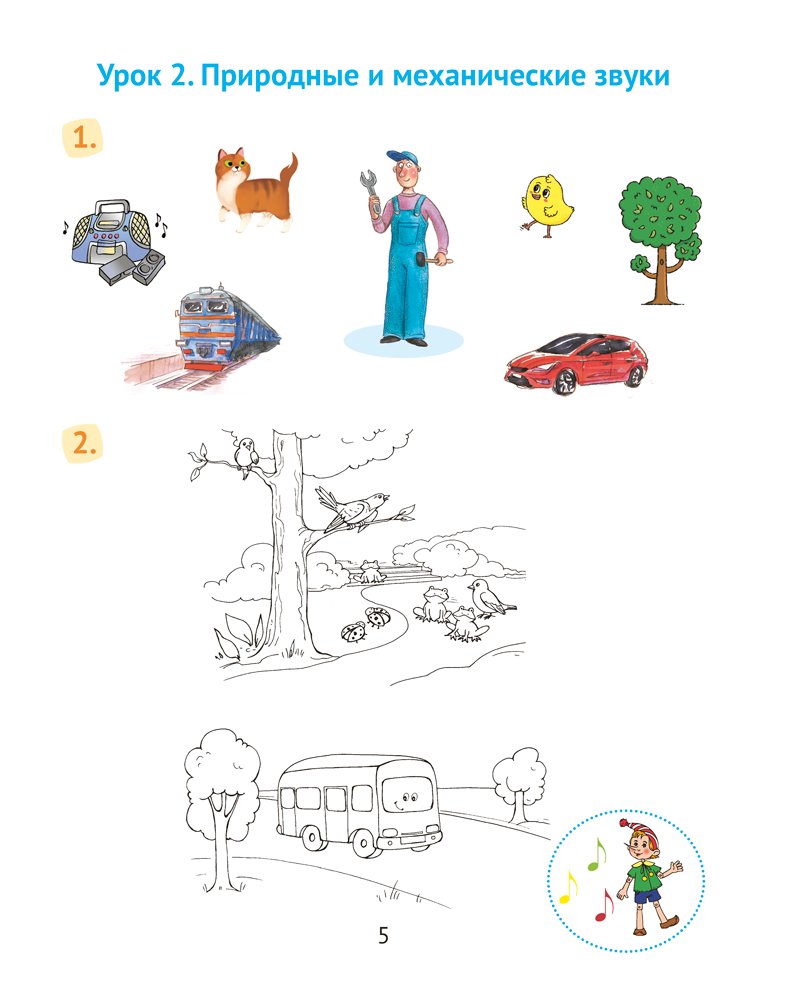 Урок 2. Природные и механические звуки

1.

2.

5