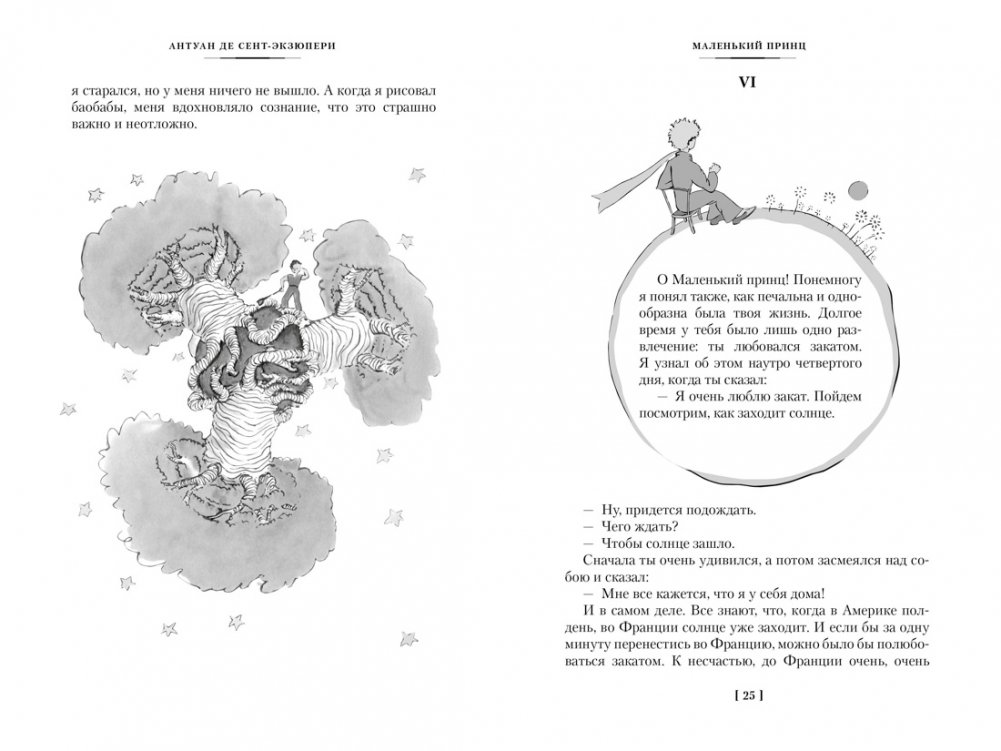 АНТУАН ДЕ СЕНТ-ЭКЗЮПЕРИ

я старался, но у меня ничего не вышло. А когда я рисовал баобабы, меня вдохновляло сознание, что это страшно важно и неотложно.

МАЛЕНЬКИЙ ПРИНЦ

VI

О Маленький принц! Понемногу я понял также, как печальна и однообразна была твоя жизнь. Долгое время у тебя было лишь одно развлечение: ты любовался закатом. Я узнал об этом наутро четвертого дня, когда ты сказал:

— Я очень люблю закат. Пойдем посмотрим, как заходит солнце.

— Ну, придется подождать.

— Чего ждать?

— Чтобы солнце зашло.

Сначала ты очень удивился, а потом засмеялся над собою и сказал:

— Мне все кажется, что я у себя дома!

И в самом деле. Все знают, что, когда в Америке полдень, во Франции солнце уже заходит. И если бы за одну минуту перенестись во Францию, можно было бы полюбоваться закатом. К несчастью, до Франции очень, очень

[ 25 ]