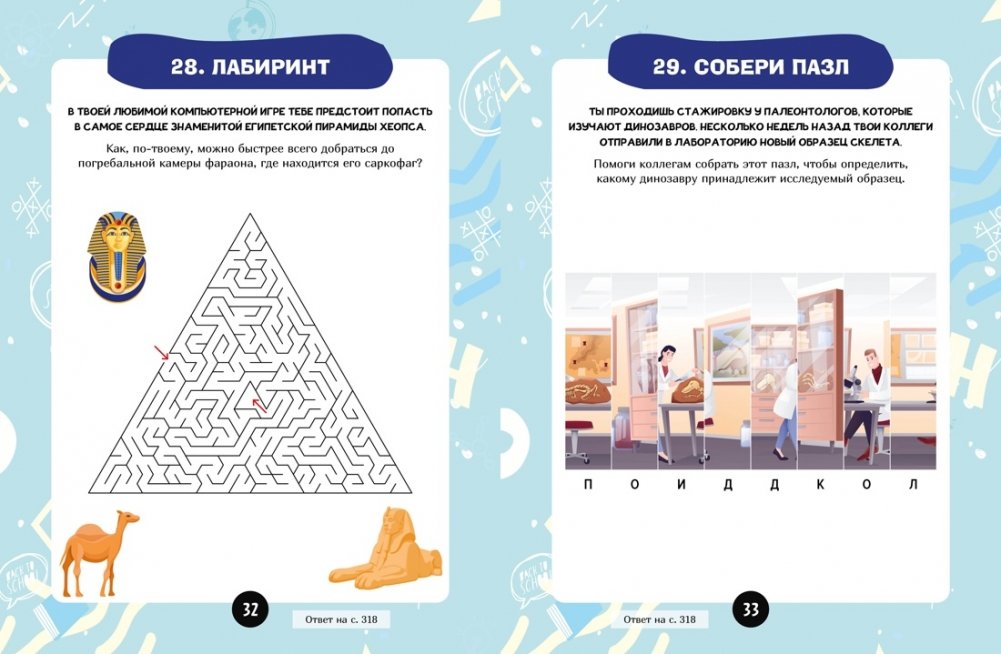 28. ЛАБИРИНТ

В ТВОЕЙ ЛЮБИМОЙ КОМПЬЮТЕРНОЙ ИГРЕ ТЕБЕ ПРЕДСТОИТ ПОПАСТЬ В САМОЕ СЕРДЦЕ ЗНАМЕНИТОЙ ЕГИПЕТСКОЙ ПИРАМИДЫ ХЕОПСА.

Как, по-твоему, можно быстрее всего добраться до погребальной камеры фараона, где находится его саркофаг?

32

Ответ на с. 318

29. СОБЕРИ ПАЗЛ

ТЫ ПРОХОДИШЬ СТАЖИРОВКУ У ПАЛЕОНТОЛОГОВ, КОТОРЫЕ ИЗУЧАЮТ ДИНОЗАВРОВ. НЕСКОЛЬКО НЕДЕЛЬ НАЗАД ТВОИ КОЛЛЕГИ ОТПРАВИЛИ В ЛАБОРАТОРИЮ НОВЫЙ ОБРАЗЕЦ СКЕЛЕТА.

Помоги коллегам собрать этот пазл, чтобы определить, какому динозавру принадлежит исследуемый образец.

П О И Д Д К О Л

Ответ на с. 318

33