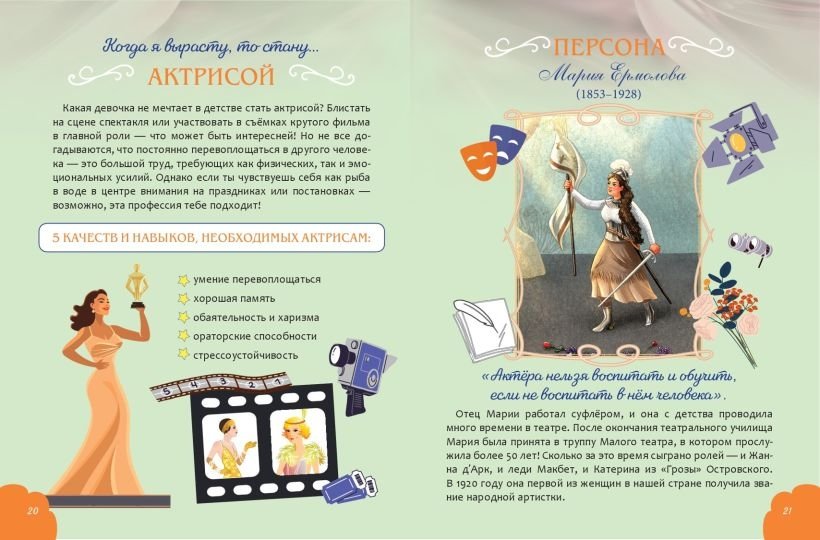 Когда я вырасту, то стану...

АКТРИСОЙ

Какая девочка не мечтает в детстве стать актрисой? Блистать на сцене спектакля или участвовать в съёмках крутого фильма в главной роли — что может быть интересней! Но не все догадываются, что постоянно перевоплощаться в другого человека — это большой труд, требующих как физических, так и эмоциональных усилий. Однако если ты чувствуешь себя как рыба в воде в центре внимания на праздниках или постановках — возможно, эта профессия тебе подходит!

5 КАЧЕСТВ И НАВЫКОВ, НЕОБХОДИМЫХ АКТРИСАМ:

умение перевоплощаться
хорошая память
обаятельность и харизма
ораторские способности
стрессоустойчивость

5 4 3 2 1

20

ПЕРСОНА

Мария Ермолова
(1853–1928)

«Актёра нельзя воспитать и обучить, если не воспитать в нём человека».

Отец Марии работал суфлёром, и она с детства проводила много времени в театре. После окончания театрального училища Мария была принята в труппу Малого театра, в котором прослужила более 50 лет! Сколько за это время сыграно ролей — и Жанна д'Арк, и леди Макбет, и Катерина из «Грозы» Островского. В 1920 году она первой из женщин в нашей стране получила звание народной артистки.

21