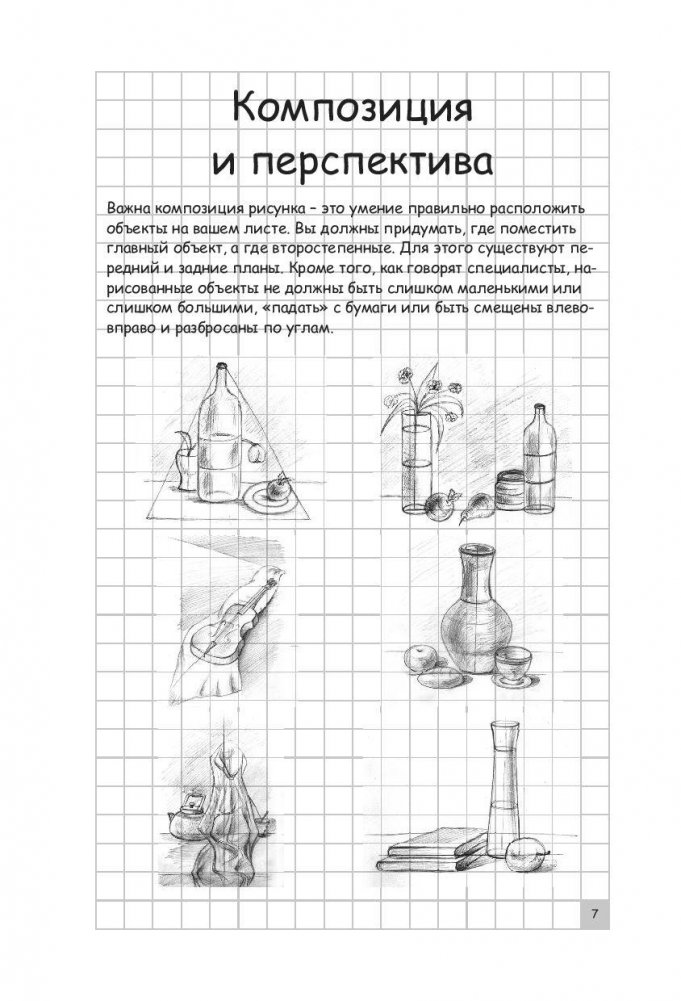 Композиция и перспектива

Важна композиция рисунка – это умение правильно расположить объекты на вашем листе. Вы должны придумать, где поместить главный объект, а где второстепенные. Для этого существуют передний и задние планы. Кроме того, как говорят специалисты, нарисованные объекты не должны быть слишком маленькими или слишком большими, «падать» с бумаги или быть смещены влево-вправо и разбросаны по углам.

7