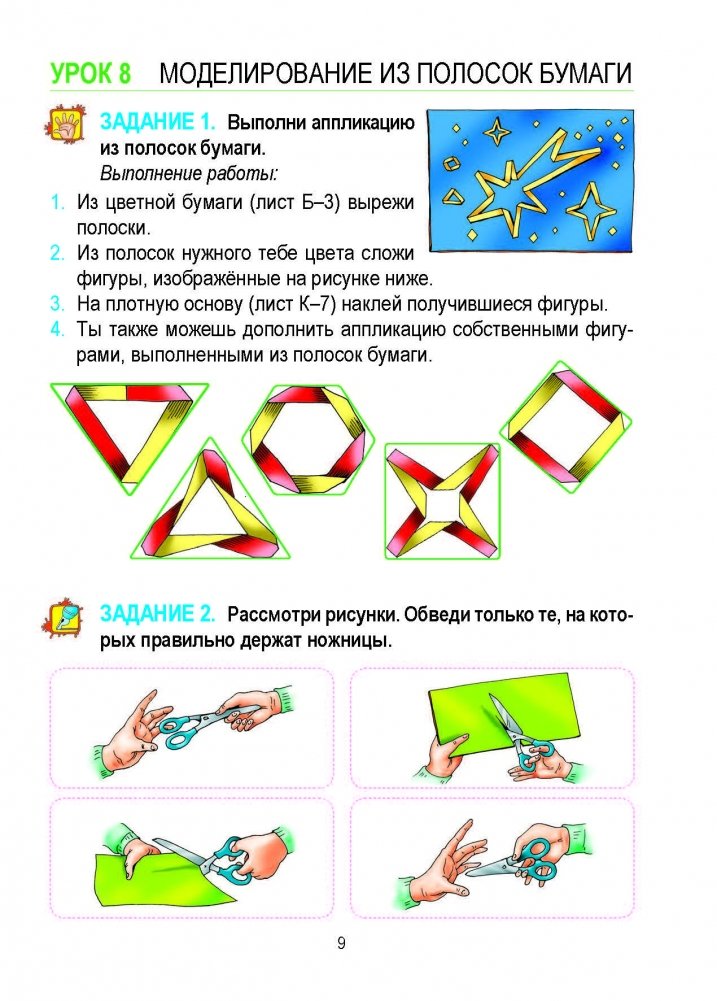 УРОК 8 МОДЕЛИРОВАНИЕ ИЗ ПОЛОСОК БУМАГИ

ЗАДАНИЕ 1. Выполни аппликацию из полосок бумаги.
Выполнение работы:
1. Из цветной бумаги (лист Б–3) вырежи полоски.
2. Из полосок нужного тебе цвета сложи фигуры, изображённые на рисунке ниже.
3. На плотную основу (лист К–7) наклей получившиеся фигуры.
4. Ты также можешь дополнить аппликацию собственными фигурами, выполненными из полосок бумаги.

ЗАДАНИЕ 2. Рассмотри рисунки. Обведи только те, на которых правильно держат ножницы.

9