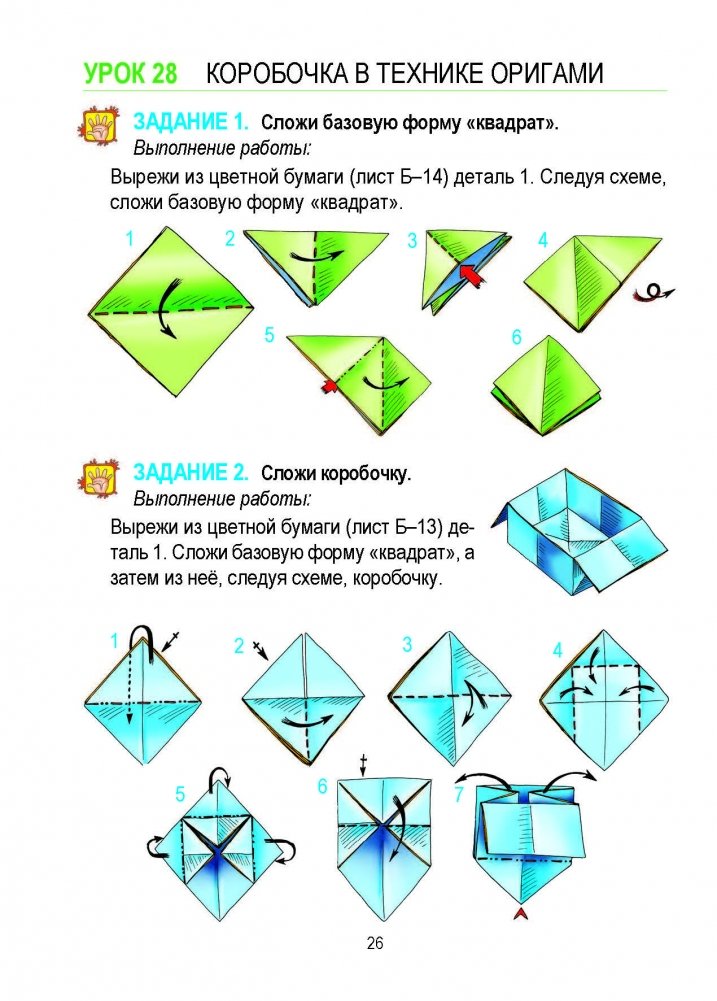 УРОК 28 КОРОБОЧКА В ТЕХНИКЕ ОРИГАМИ

ЗАДАНИЕ 1. Сложи базовую форму «квадрат».
Выполнение работы:
Вырежи из цветной бумаги (лист Б–14) деталь 1. Следуя схеме, сложи базовую форму «квадрат».

1 2 3 4 5 6

ЗАДАНИЕ 2. Сложи коробочку.
Выполнение работы:
Вырежи из цветной бумаги (лист Б–13) деталь 1. Сложи базовую форму «квадрат», а затем из неё, следуя схеме, коробочку.

1 2 3 4 5 6 7

26