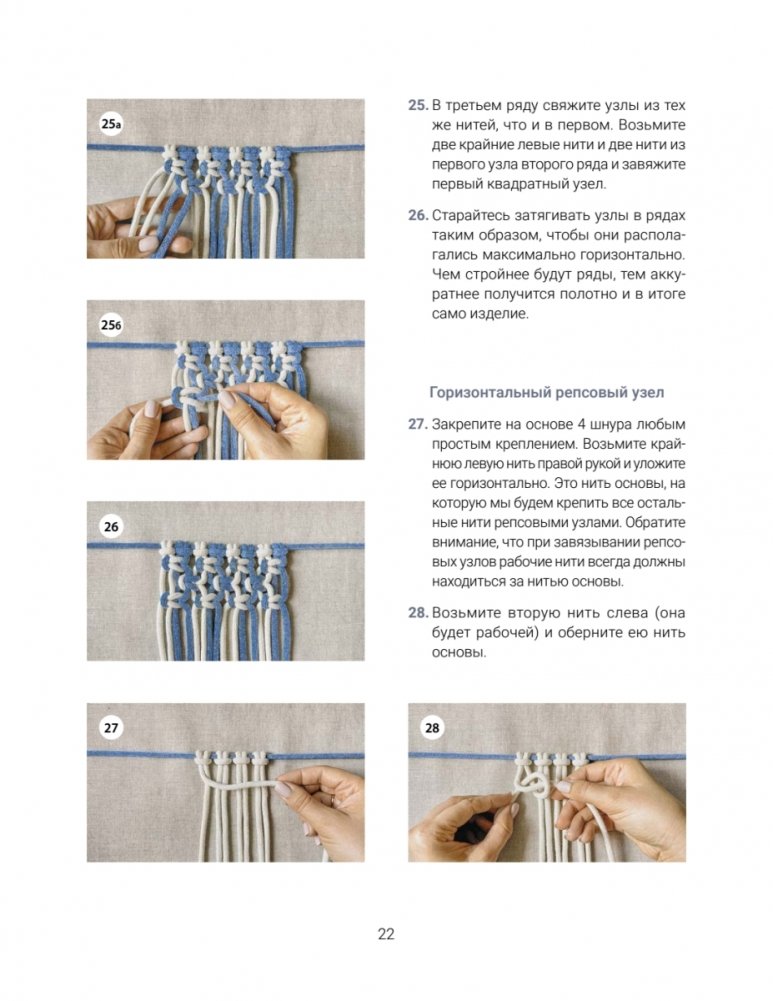 25а

25б

26

25. В третьем ряду свяжите узлы из тех же нитей, что и в первом. Возьмите две крайние левые нити и две нити из первого узла второго ряда и завяжите первый квадратный узел.

26. Старайтесь затягивать узлы в рядах таким образом, чтобы они располагались максимально горизонтально. Чем стройнее будут ряды, тем аккуратнее получится полотно и в итоге само изделие.

Горизонтальный репсовый узел

27. Закрепите на основе 4 шнура любым простым креплением. Возьмите крайнюю левую нить правой рукой и уложите ее горизонтально. Это нить основы, на которую мы будем крепить все остальные нити репсовыми узлами. Обратите внимание, что при завязывании репсовых узлов рабочие нити всегда должны находиться за нитью основы.

28. Возьмите вторую нить слева (она будет рабочей) и оберните ею нить основы.

27

28

22