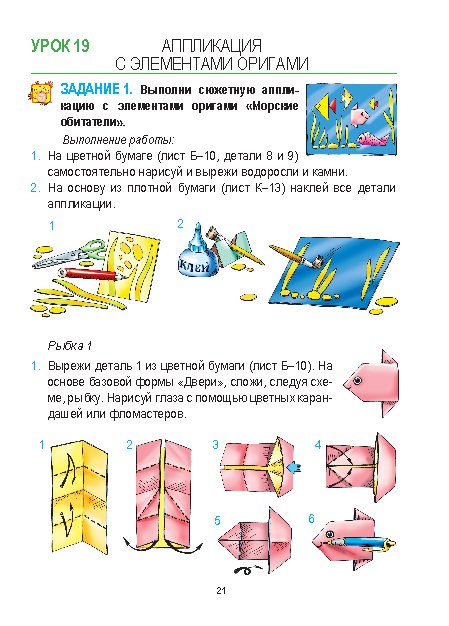 УРОК 19 АППЛИКАЦИЯ С ЭЛЕМЕНТАМИ ОРИГАМИ

ЗАДАНИЕ 1. Выполни сюжетную аппликацию с элементами оригами «Морские обитатели».

Выполнение работы:

1. На цветной бумаге (лист Б–10, детали 8 и 9) самостоятельно нарисуй и вырежи водоросли и камни.
2. На основу из плотной бумаги (лист К–13) наклей все детали аппликации.

1

2

Клей

Рыбка 1

1. Вырежи деталь 1 из цветной бумаги (лист Б–10). На основе базовой формы «Двери», сложи, следуя схеме, рыбку. Нарисуй глаза с помощью цветных карандашей или фломастеров.

1

2

3

4

5

6

21