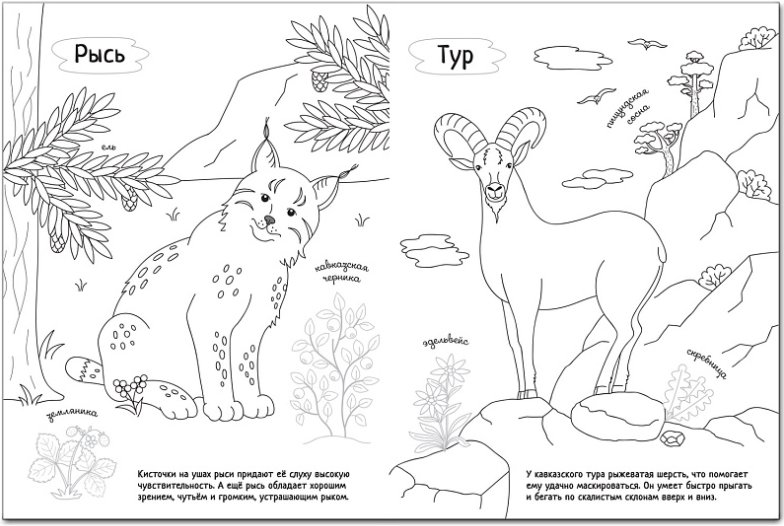 Рысь

ель

кавказская черника

земляника

Кисточки на ушах рыси придают её слуху высокую чувствительность. А ещё рысь обладает хорошим зрением, чутьём и громким, устрашающим рыком.

Тур

пицундская сосна

эдельвейс

скребница

У кавказского тура рыжеватая шерсть, что помогает ему удачно маскироваться. Он умеет быстро прыгать и бегать по скалистым склонам вверх и вниз.