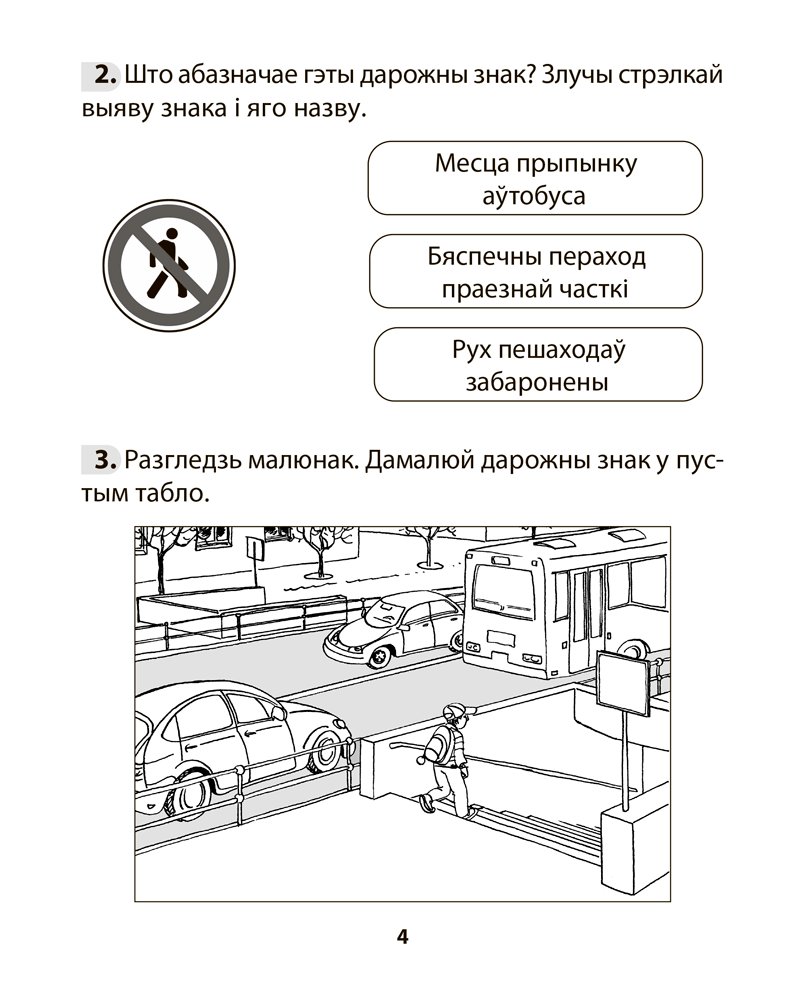 **2.** Што абазначае гэты дарожны знак? Злучы стрэлкай выяву знака і яго назву.

Месца прыпынку аўтобуса

Бяспечны пераход праезнай часткі

Рух пешаходаў забаронены

**3.** Разгледзь малюнак. Дамалюй дарожны знак у пустым табло.

4