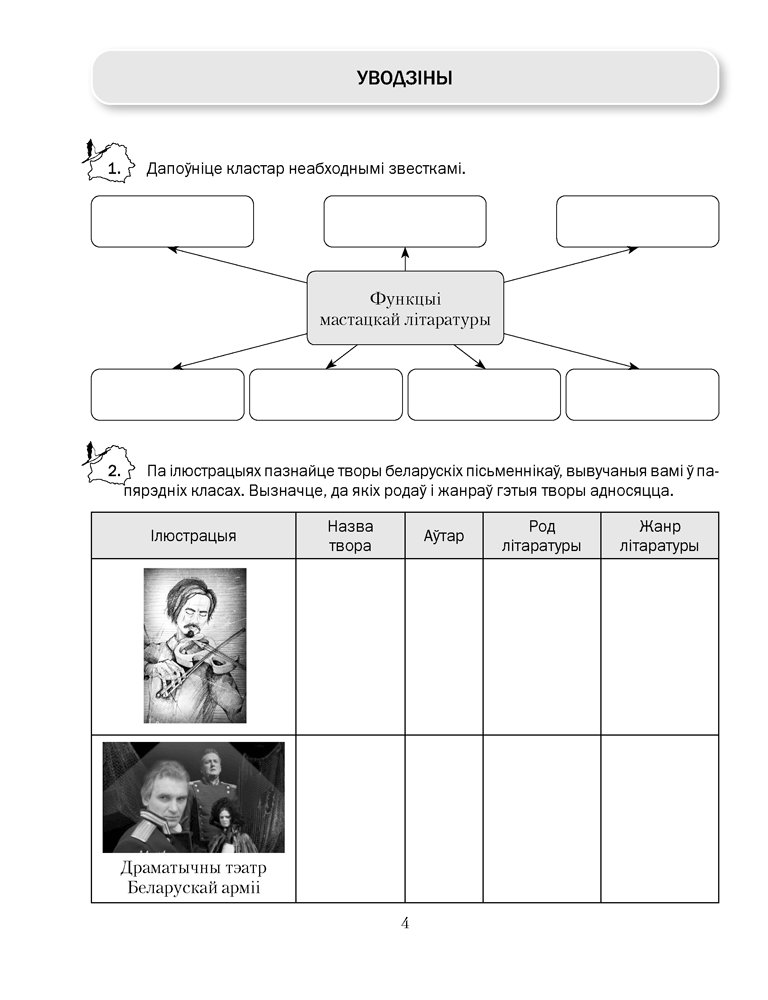 УВОДЗІНЫ

1. Дапоўніце кластар неабходнымі звесткамі.

Функцыі мастацкай літаратуры

2. Па ілюстрацыях пазнайце творы беларускіх пісьменнікаў, вывучаныя вамі ў папярэдніх класах. Вызначце, да якіх родаў і жанраў гэтыя творы адносяцца.

| Ілюстрацыя | Назва твора | Аўтар | Род літаратуры | Жанр літаратуры |
|---|---|---|---|---|
| | | | | |
| Драматычны тэатр Беларускай арміі | | | | |

4