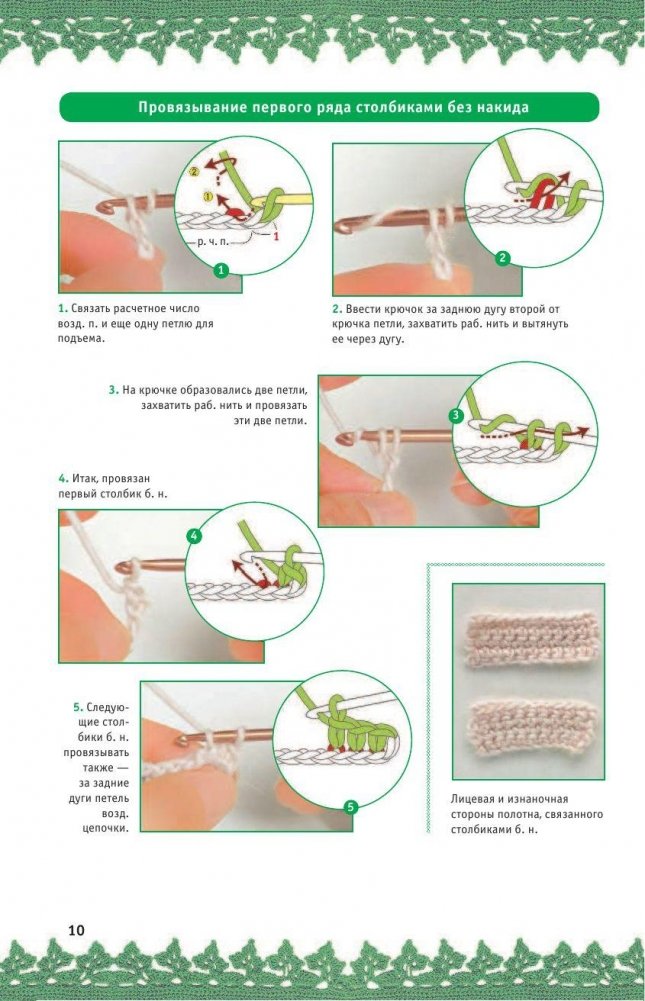 Провязывание первого ряда столбиками без накида

2
1
р. ч. п.
1
1

1. Связать расчетное число возд. п. и еще одну петлю для подъема.

2

2. Ввести крючок за заднюю дугу второй от крючка петли, захватить раб. нить и вытянуть ее через дугу.

3. На крючке образовались две петли, захватить раб. нить и провязать эти две петли.

3

4. Итак, провязан первый столбик б. н.

4

5. Следующие столбики б. н. провязывать также — за задние дуги петель возд. цепочки.

5

Лицевая и изнаночная стороны полотна, связанного столбиками б. н.

10