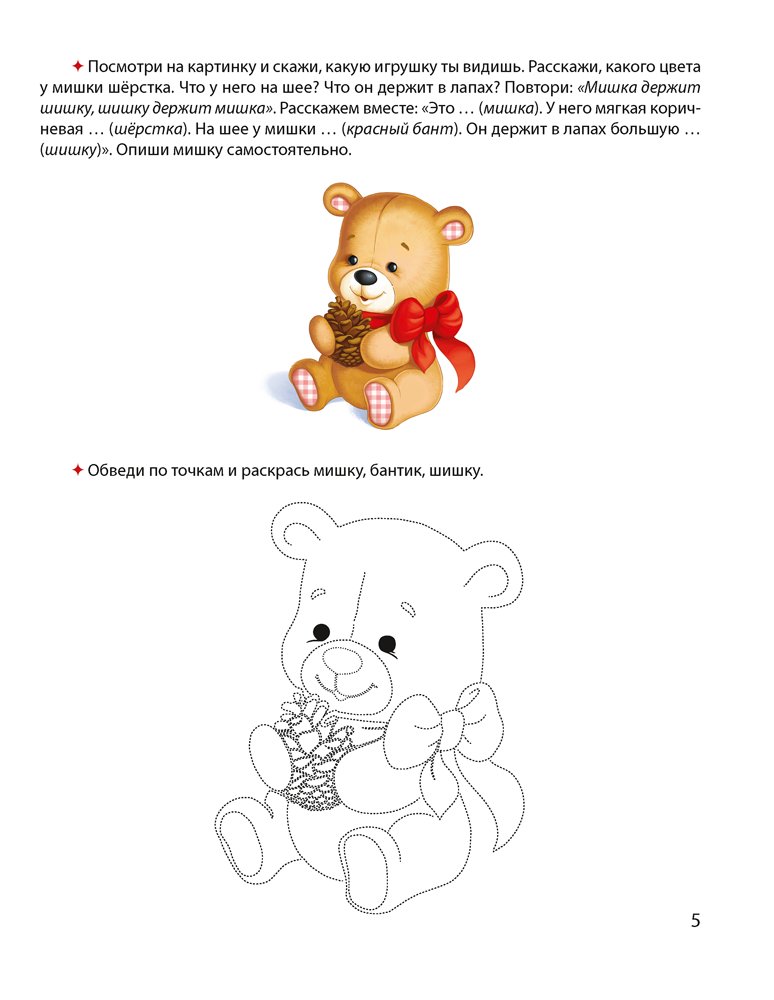 ✦ Посмотри на картинку и скажи, какую игрушку ты видишь. Расскажи, какого цвета у мишки шёрстка. Что у него на шее? Что он держит в лапах? Повтори: «Мишка держит шишку, шишку держит мишка». Расскажем вместе: «Это … (мишка). У него мягкая коричневая … (шёрстка). На шее у мишки … (красный бант). Он держит в лапах большую … (шишку)». Опиши мишку самостоятельно.

✦ Обведи по точкам и раскрась мишку, бантик, шишку.

5